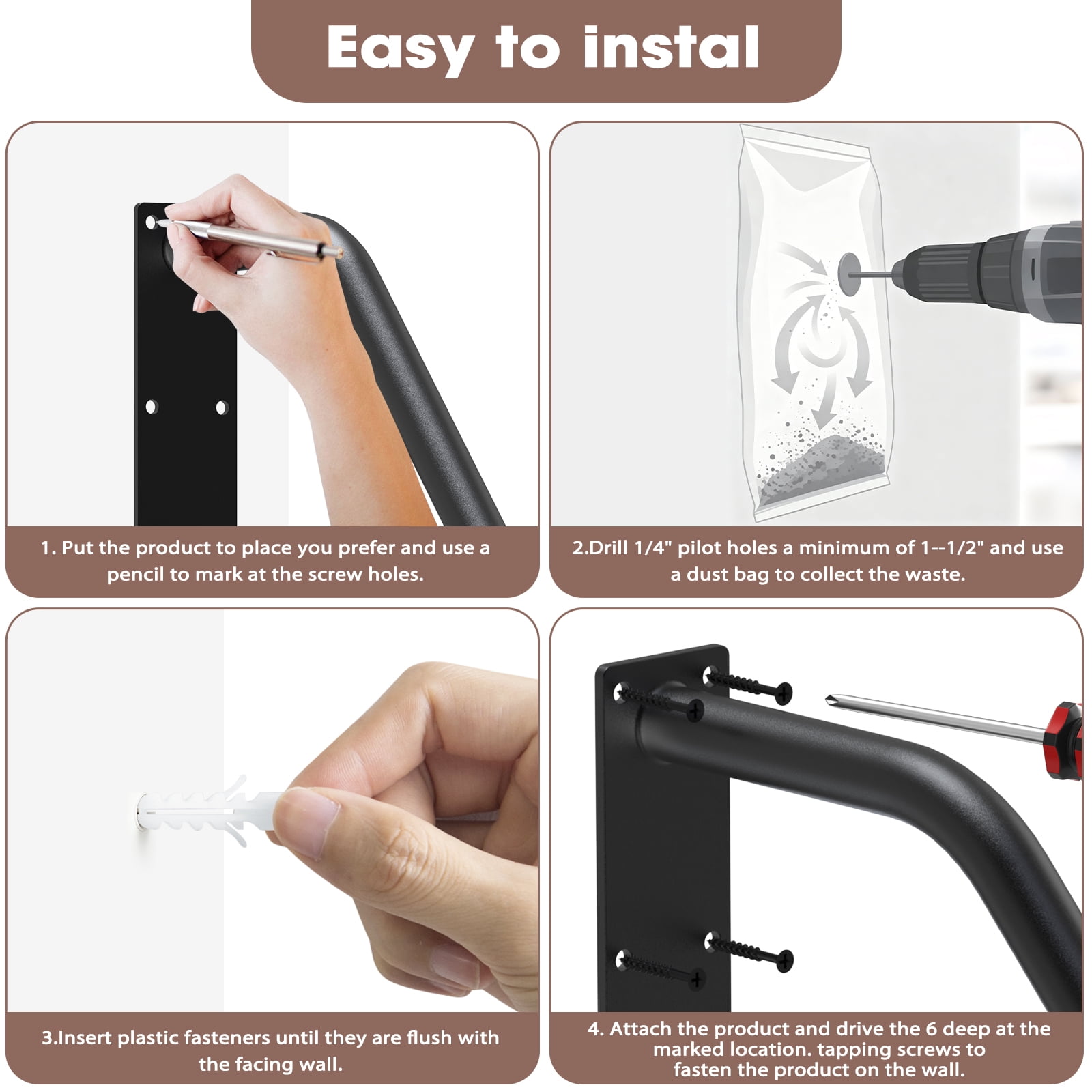 Easy to instal

1. Put the product to place you prefer and use a pencil to mark at the screw holes.

2.Drill 1/4" pilot holes a minimum of 1--1/2" and use a dust bag to collect the waste.

3.Insert plastic fasteners until they are flush with the facing wall.

4. Attach the product and drive the 6 deep at the marked location. tapping screws to fasten the product on the wall.