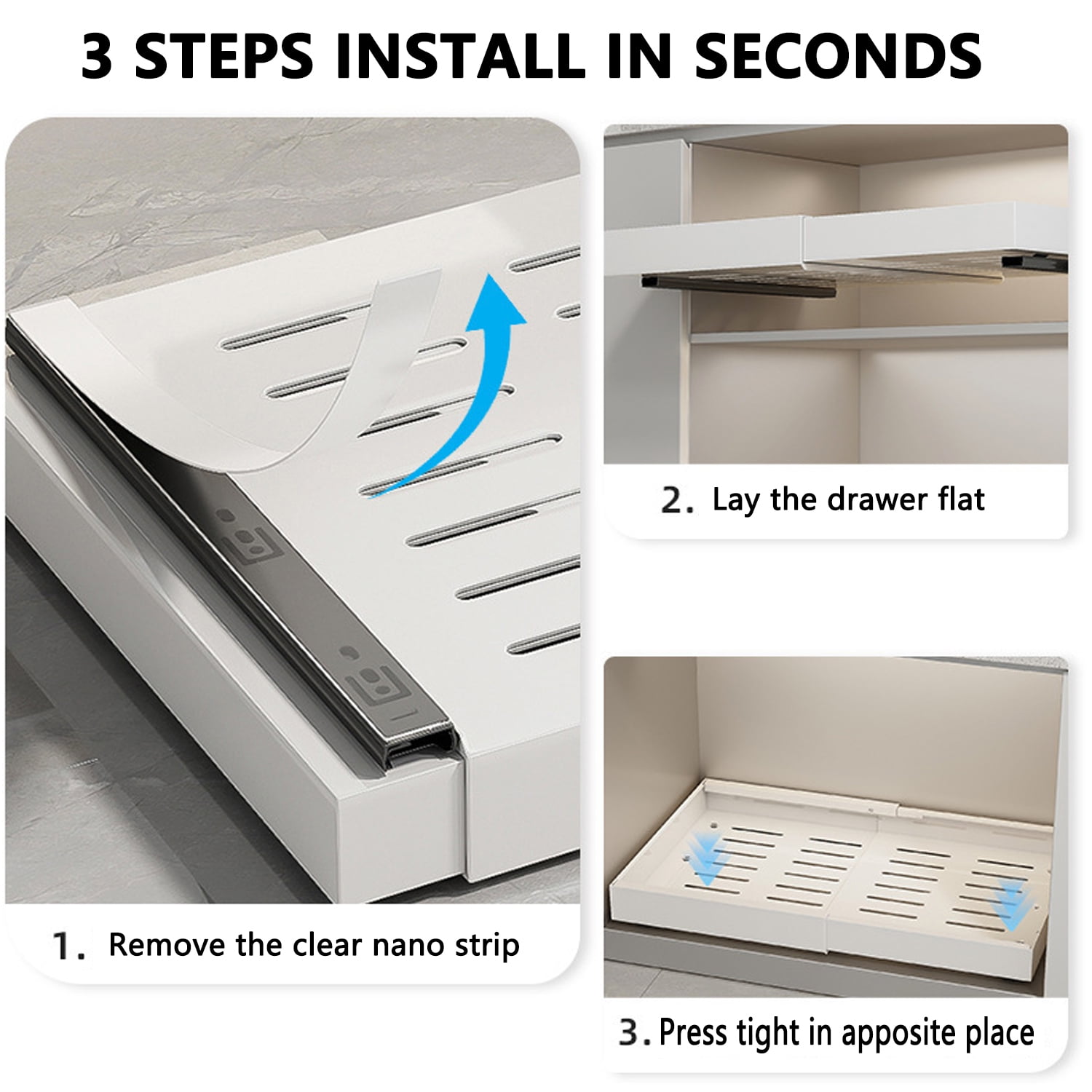 3 STEPS INSTALL IN SECONDS

1. Remove the clear nano strip

2. Lay the drawer flat

3. Press tight in apposite place