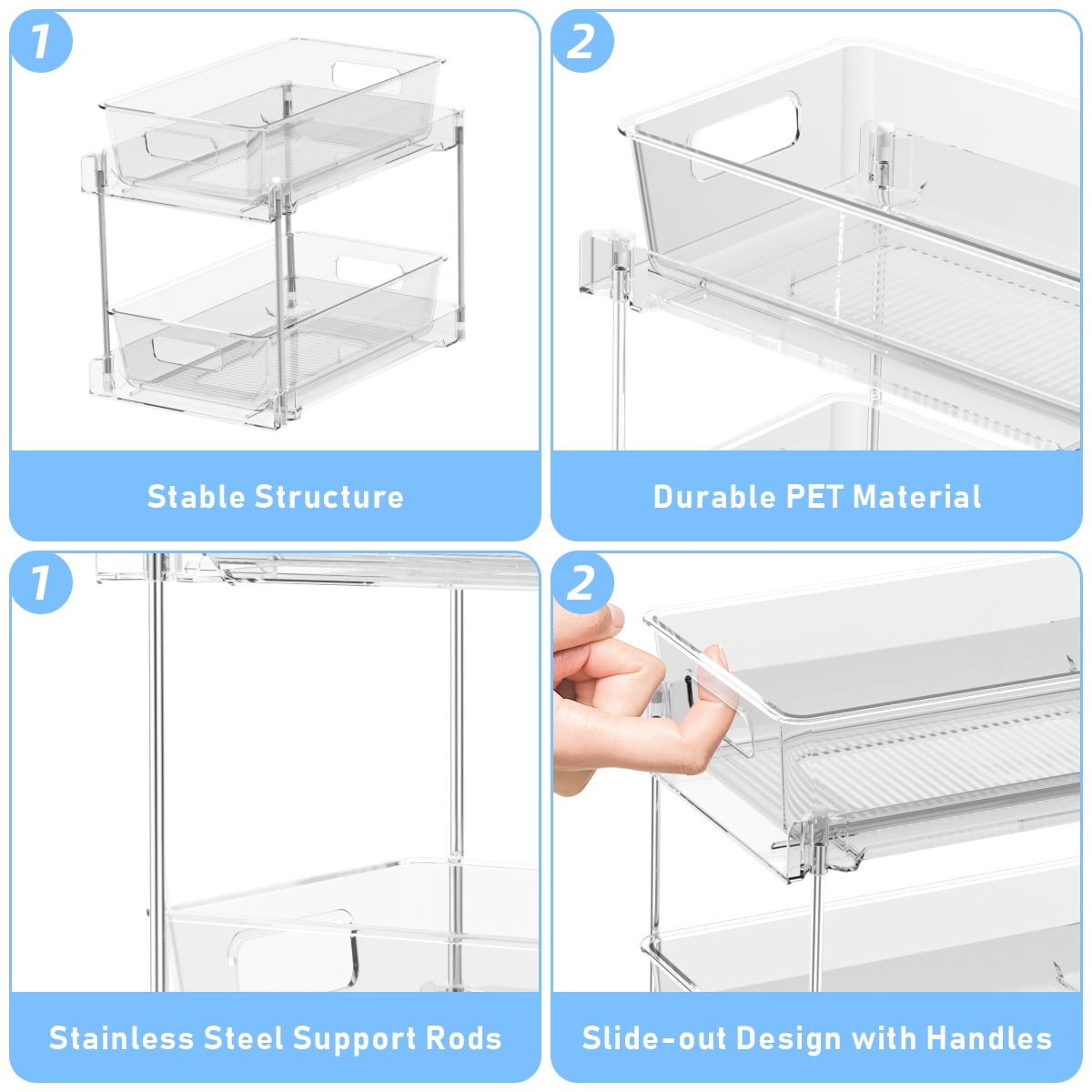 1

Stable Structure

2

Durable PET Material

1

Stainless Steel Support Rods

2

Slide-out Design with Handles