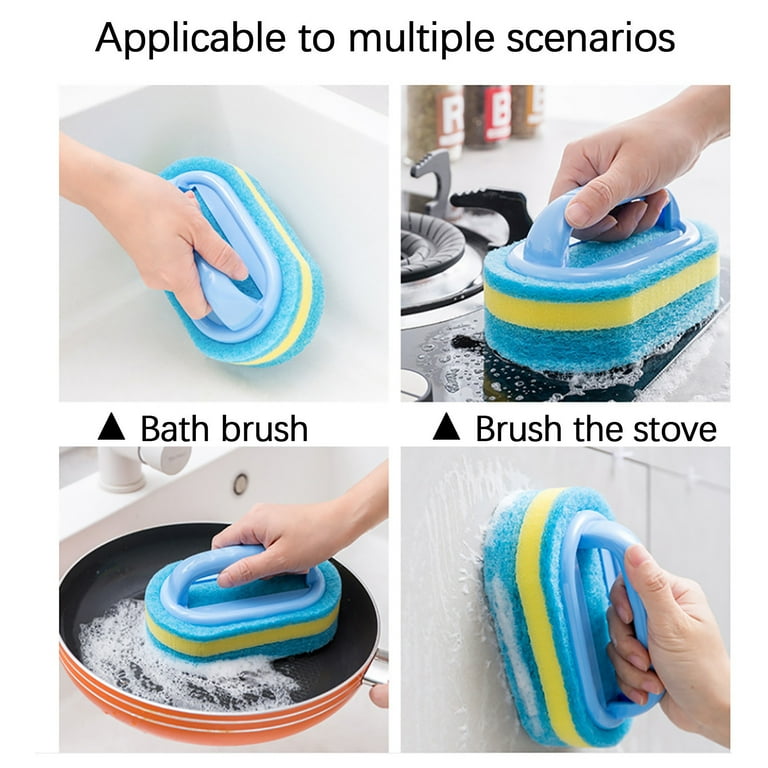 Applicable to multiple scenarios

R B

▲ Bath brush

▲ Brush the stove