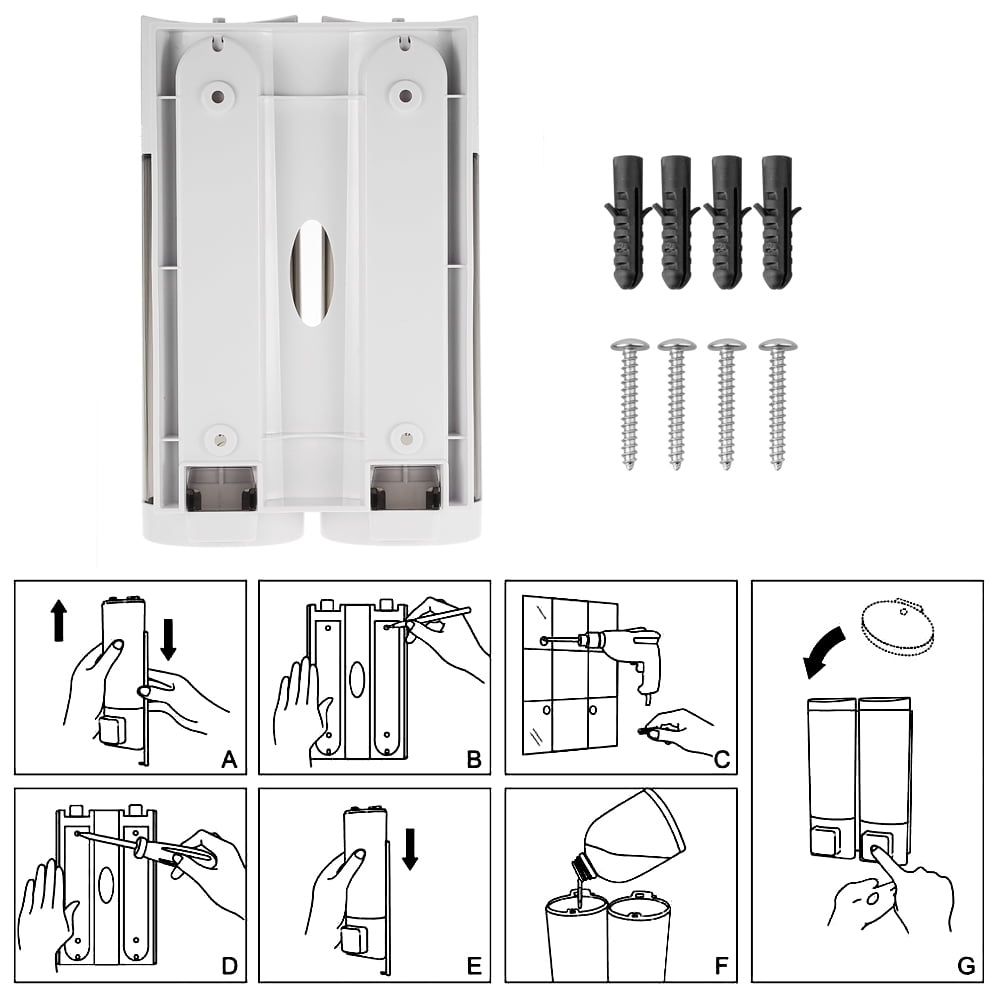 A

B

C

D

E

F

G