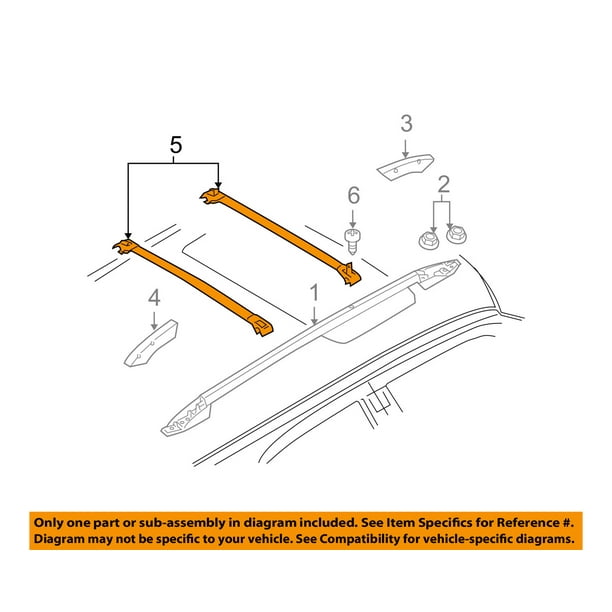 5
3
6
2
4
1

Only one part or sub-assembly in diagram included. See Item Specifics for Reference #.
Diagram may not be specific to your vehicle. See Compatibility for vehicle-specific diagrams.