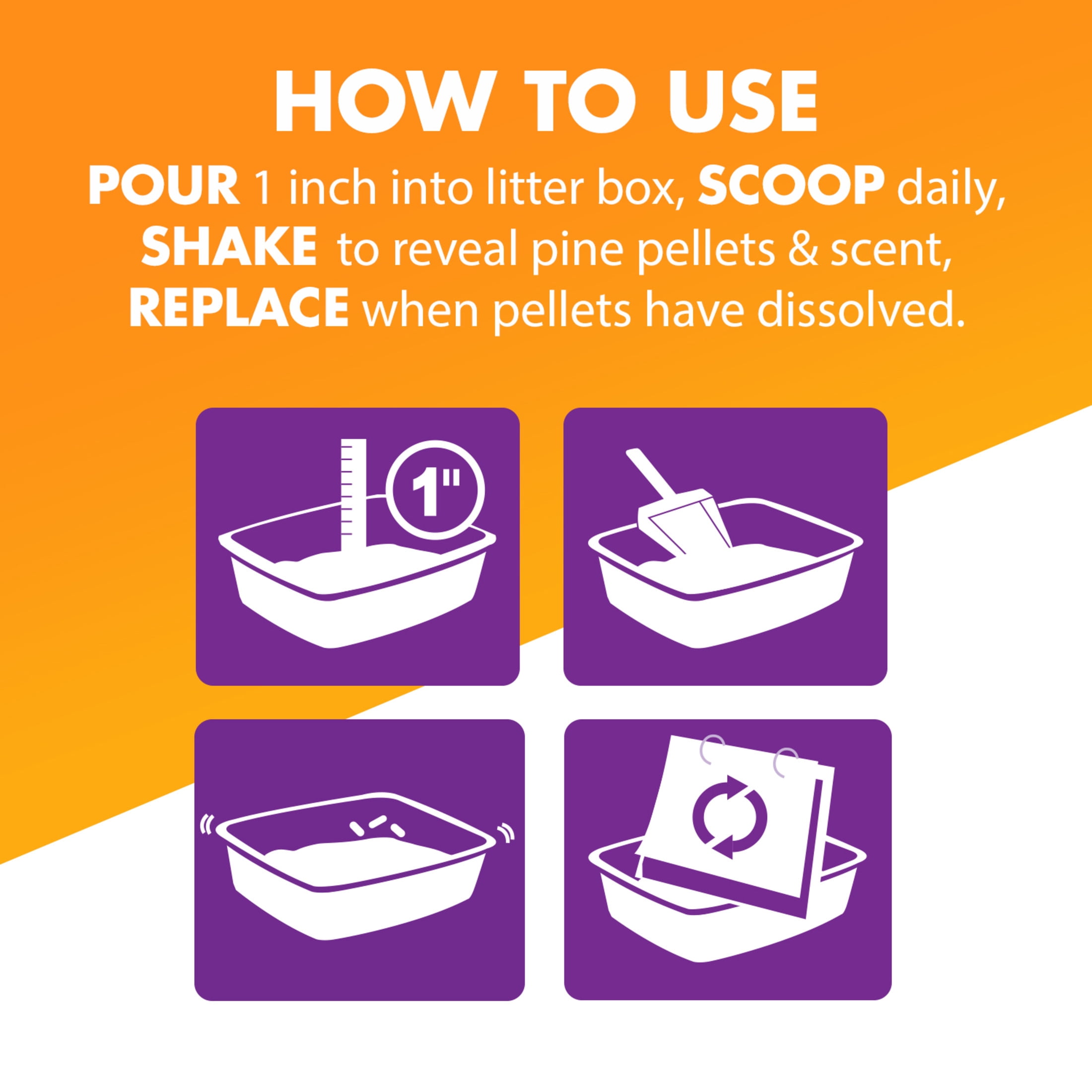 HOW TO USE

POUR 1 inch into litter box, SCOOP daily, SHAKE to reveal pine pellets & scent, REPLACE when pellets have dissolved.

1"