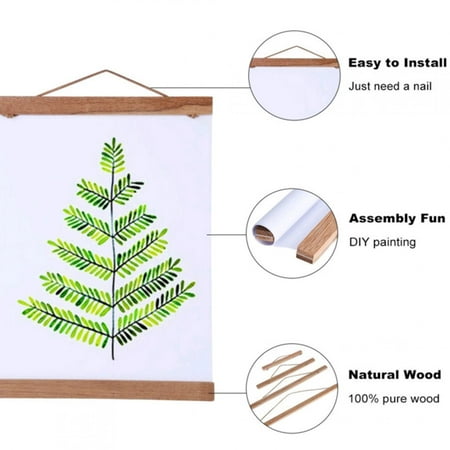 Easy to Install
Just need a nail

Assembly Fun
DIY painting

Natural Wood
100% pure wood