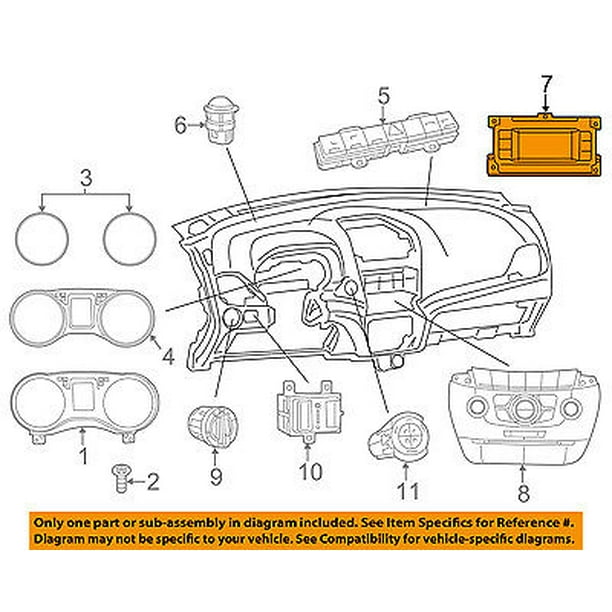 7
5
6
3
4
1
2
9
10
11
8

Only one part or sub-assembly in diagram included. See Item Specifics for Reference #. Diagram may not be specific to your vehicle. See Compatibility for vehicle-specific diagrams.