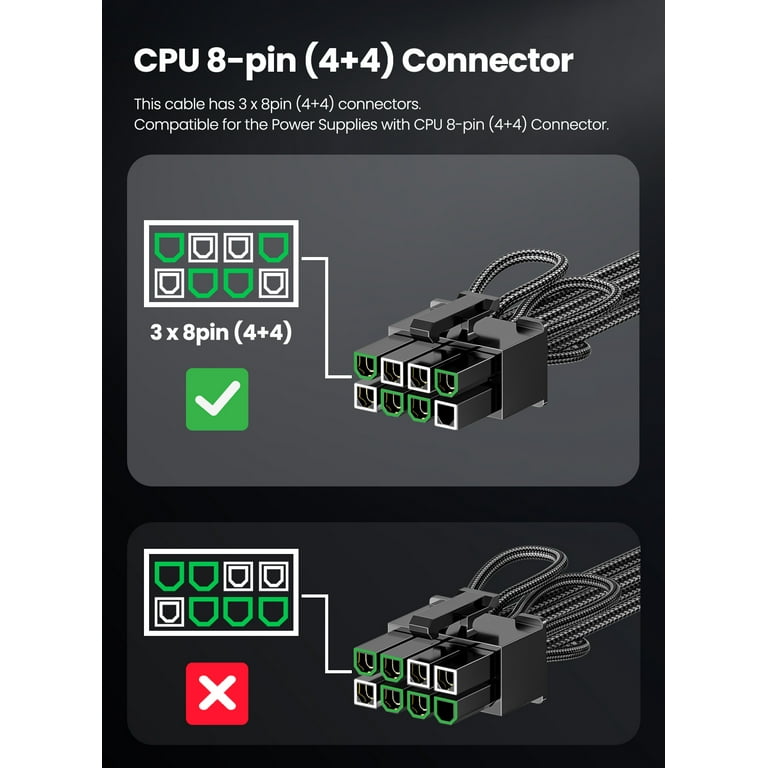 CPU 8-pin (4+4) Connector

This cable has 3 x 8pin (4+4) connectors.
Compatible for the Power Supplies with CPU 8-pin (4+4) Connector.

3 x 8pin (4+4)