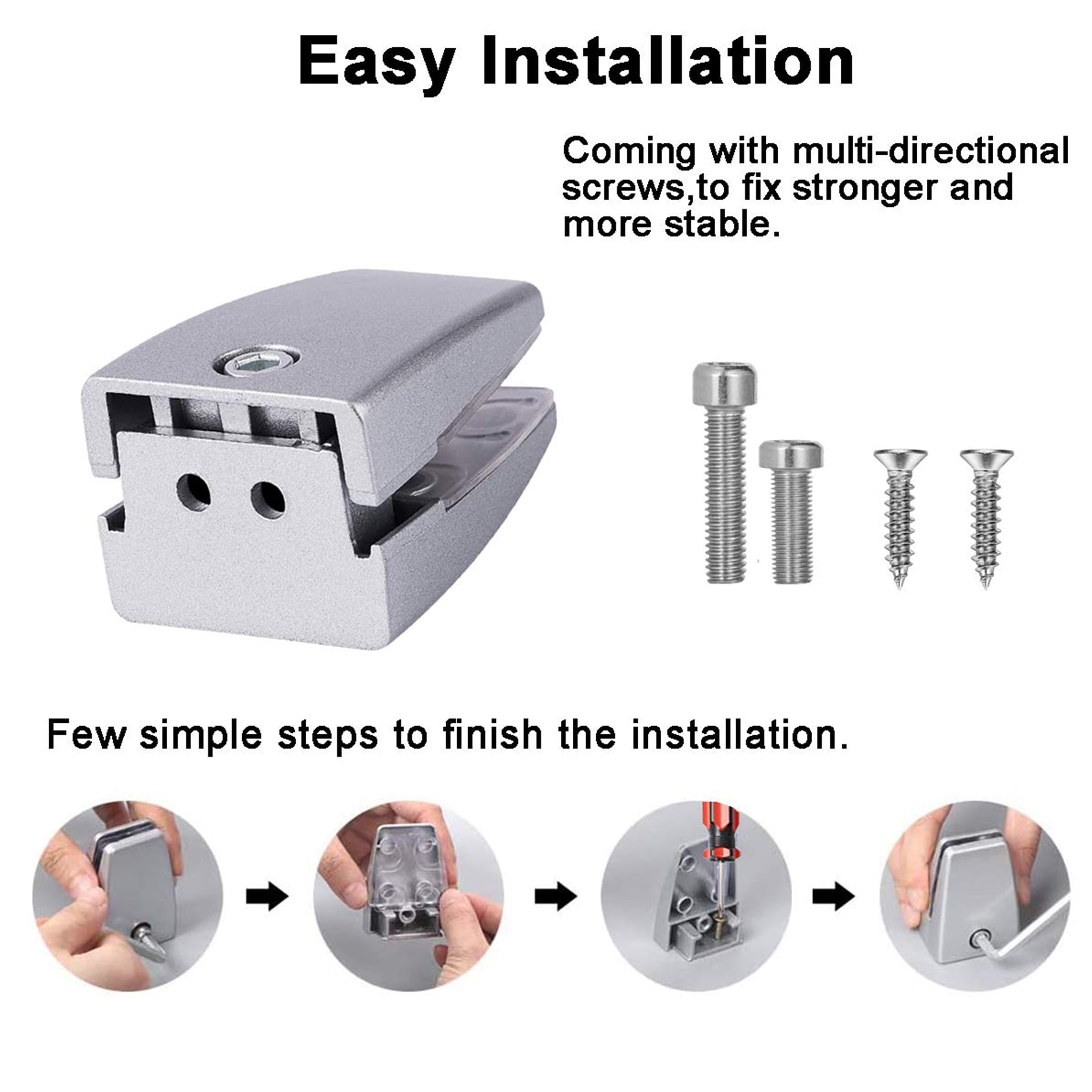 Easy Installation

Coming with multi-directional screws,to fix stronger and more stable.

Few simple steps to finish the installation.