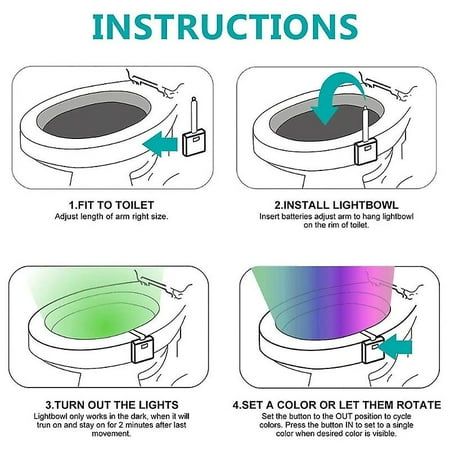 INSTRUCTIONS

1.FIT TO TOILET
Adjust length of arm right size.

2.INSTALL LIGHTBOWL
Insert batteries adjust arm to hang lightbowl on the rim of toilet.

3.TURN OUT THE LIGHTS
Lightbowl only works in the dark, when it will trun on and stay on for 2 minutes after last movement.

4.SET A COLOR OR LET THEM ROTATE
Set the button to the OUT position to cycle colors. Press the button IN to set to a single color when desired color is visible.