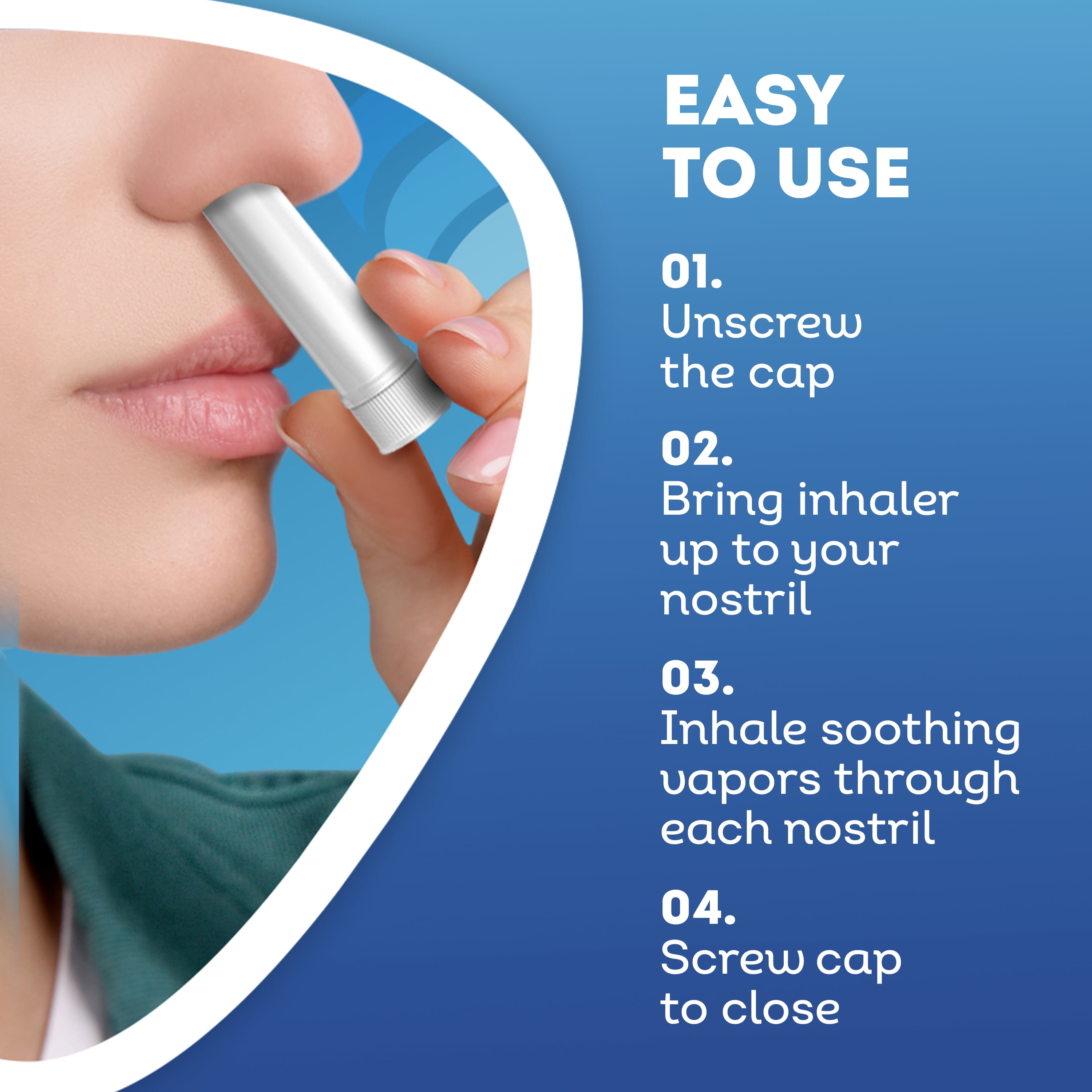 EASY TO USE

01.
Unscrew the cap

02.
Bring inhaler up to your nostril

03.
Inhale soothing vapors through each nostril

04.
Screw cap to close