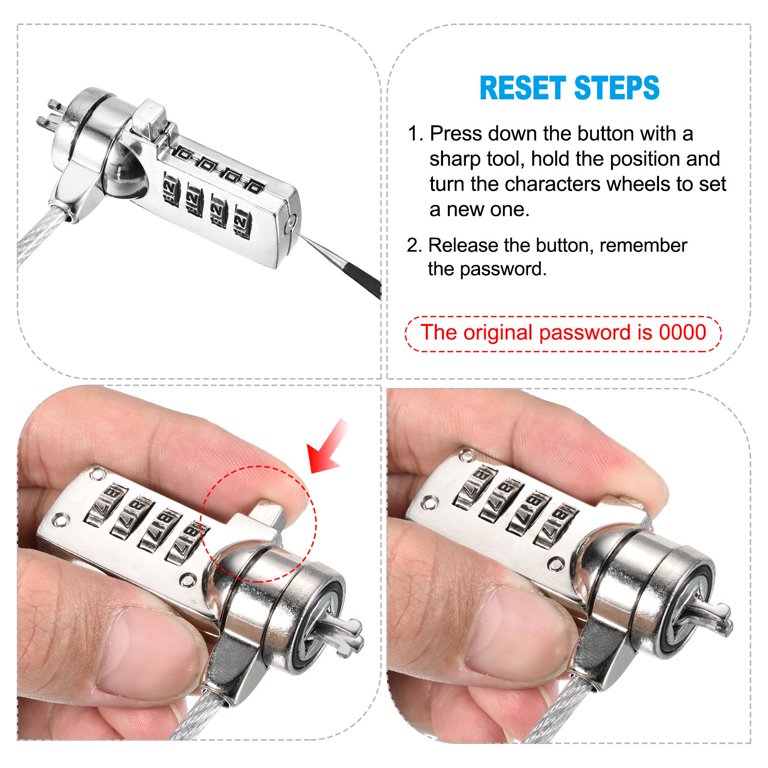 RESET STEPS

1. Press down the button with a sharp tool, hold the position and turn the characters wheels to set a new one.

2. Release the button, remember the password.

The original password is 0000