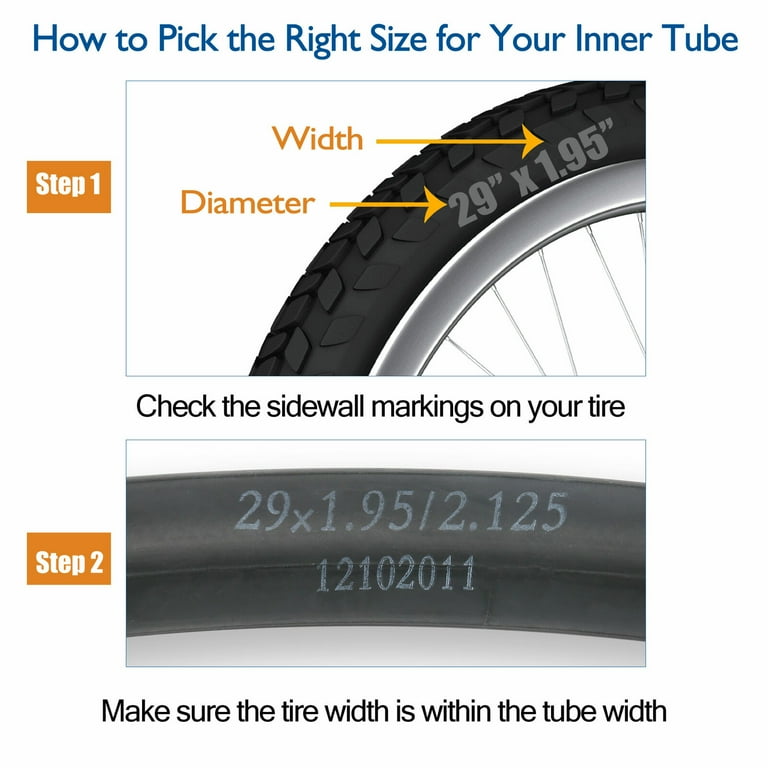 How to Pick the Right Size for Your Inner Tube

Step 1

Width

Diameter

29" X 1.95"

Check the sidewall markings on your tire

Step 2

29x1.95/2.125

12102011

Make sure the tire width is within the tube width