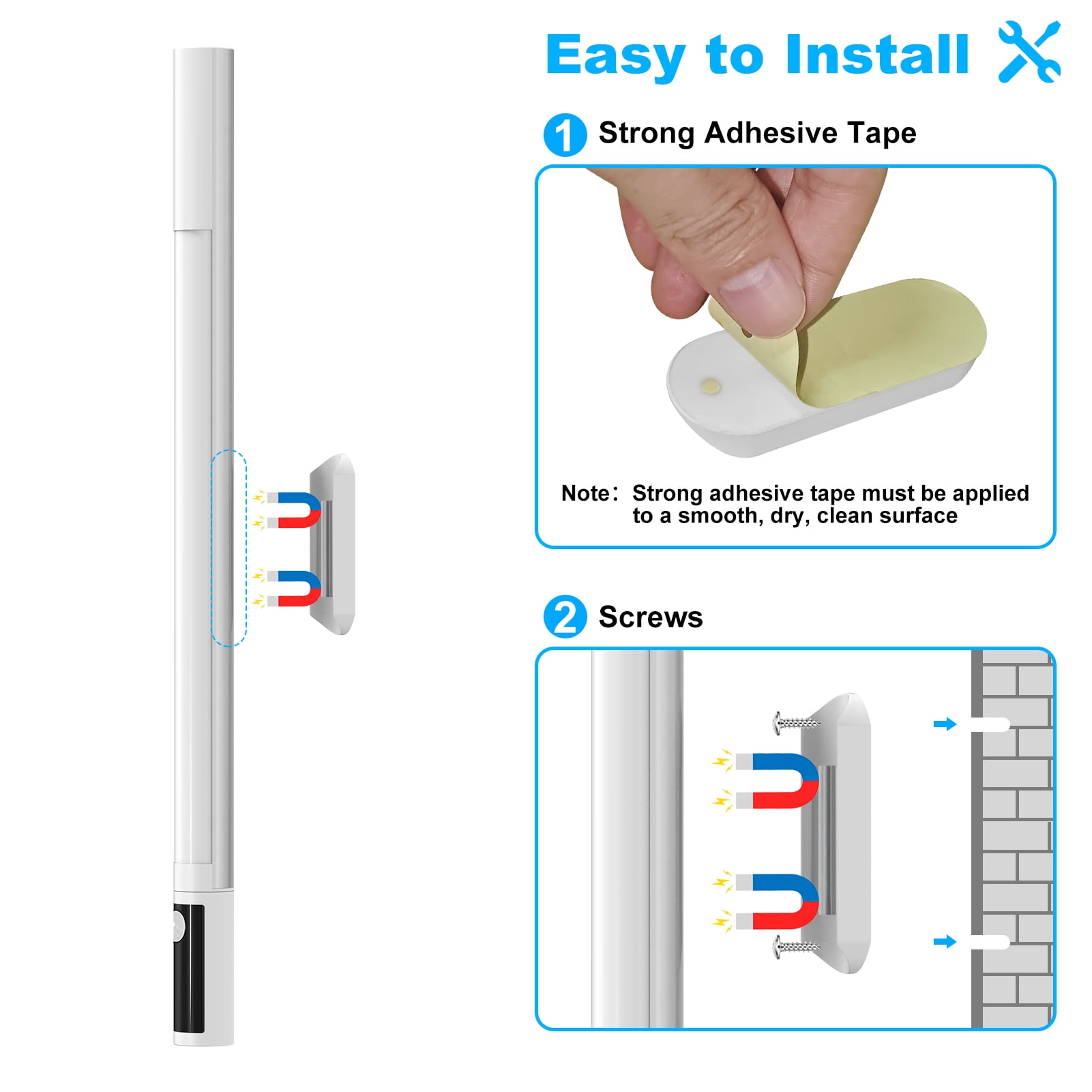 Easy to Install

1 Strong Adhesive Tape

Note: Strong adhesive tape must be applied to a smooth, dry, clean surface

2 Screws