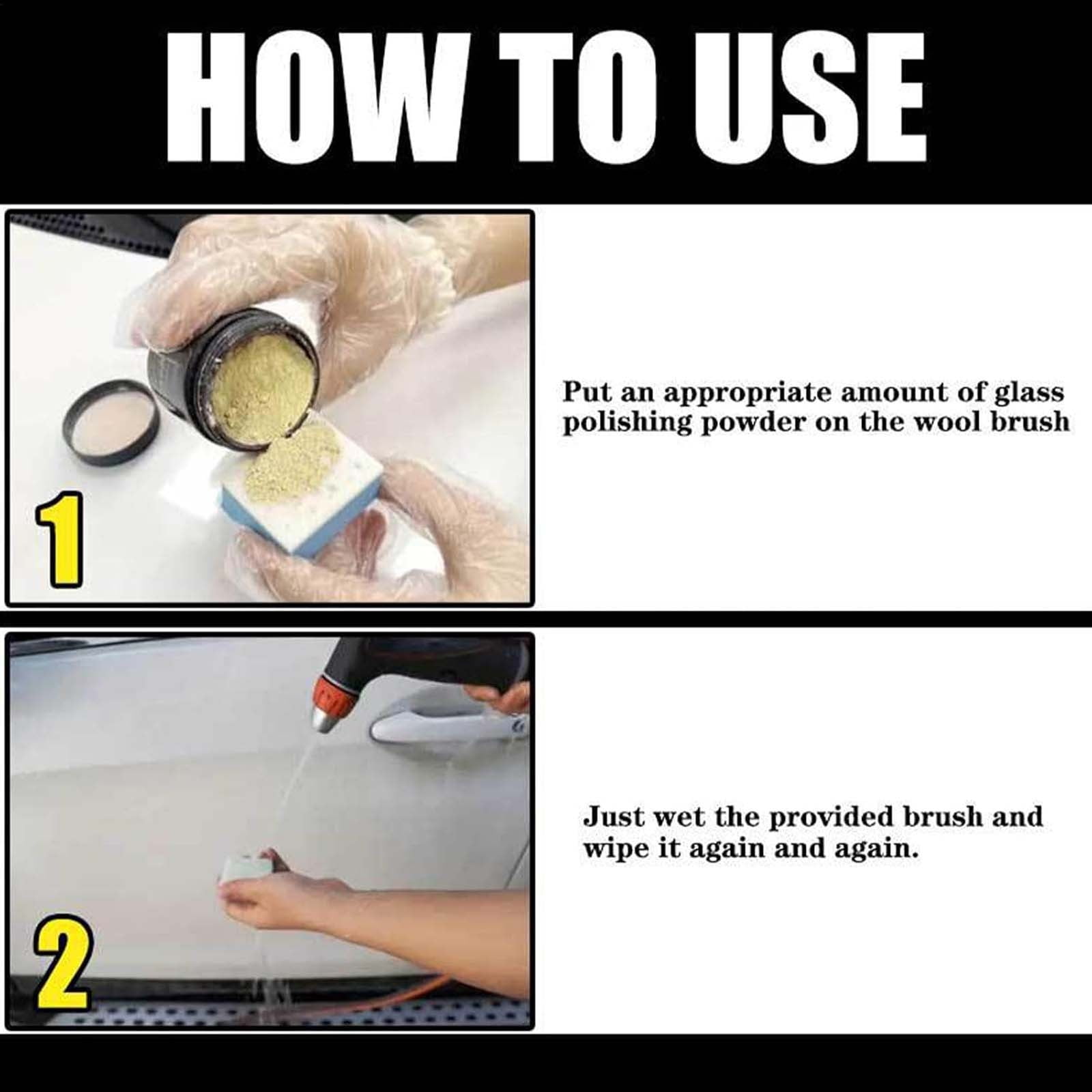 HOW TO USE

1

Put an appropriate amount of glass polishing powder on the wool brush

2

Just wet the provided brush and wipe it again and again.