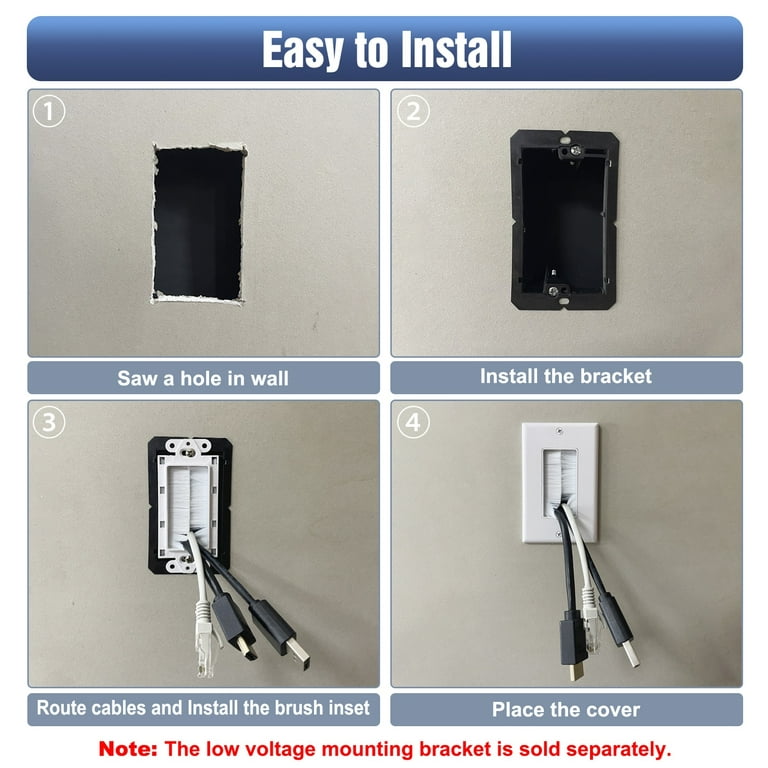 Easy to Install

1

Saw a hole in wall

2

Install the bracket

3

Route cables and Install the brush inset

4

Place the cover

Note: The low voltage mounting bracket is sold separately.