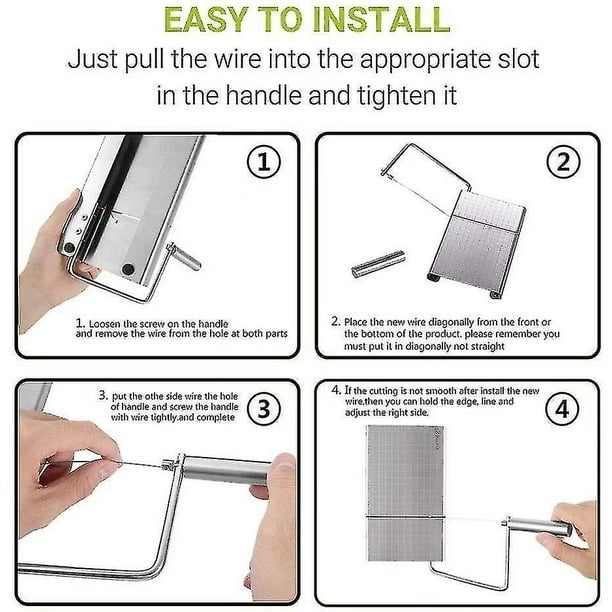 EASY TO INSTALL

Just pull the wire into the appropriate slot in the handle and tighten it

①

1. Loosen the screw on the handle and remove the wire from the hole at both parts

②

2. Place the new wire diagonally from the front or the bottom of the product. please remember you must put it in diagonally not straight

3. put the othe side wire the hole of handle and screw the handle with wire tightly.and complete

③

4. If the cutting is not smooth after install the new wire,then you can hold the edge, line and adjust the right side.

④