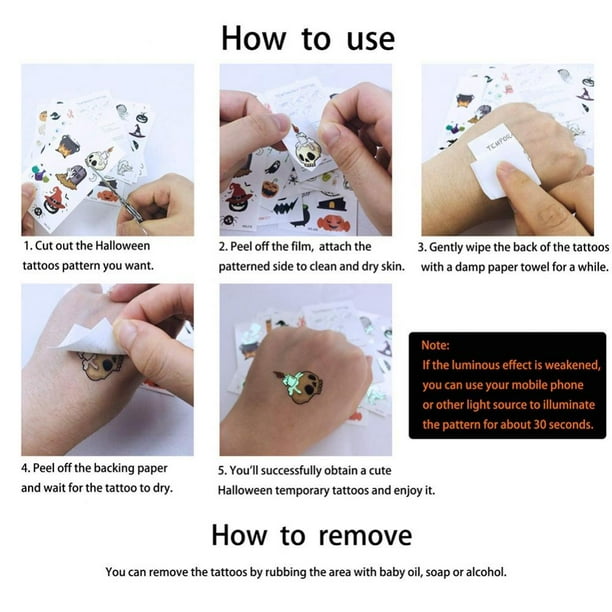 How to use

1. Cut out the Halloween tattoos pattern you want.

2. Peel off the film, attach the patterned side to clean and dry skin.

3. Gently wipe the back of the tattoos with a damp paper towel for a while.

TEMPOR

4. Peel off the backing paper and wait for the tattoo to dry.

5. You'll successfully obtain a cute Halloween temporary tattoos and enjoy it.

Note:
If the luminous effect is weakened, you can use your mobile phone or other light source to illuminate the pattern for about 30 seconds.

How to remove

You can remove the tattoos by rubbing the area with baby oil, soap or alcohol.