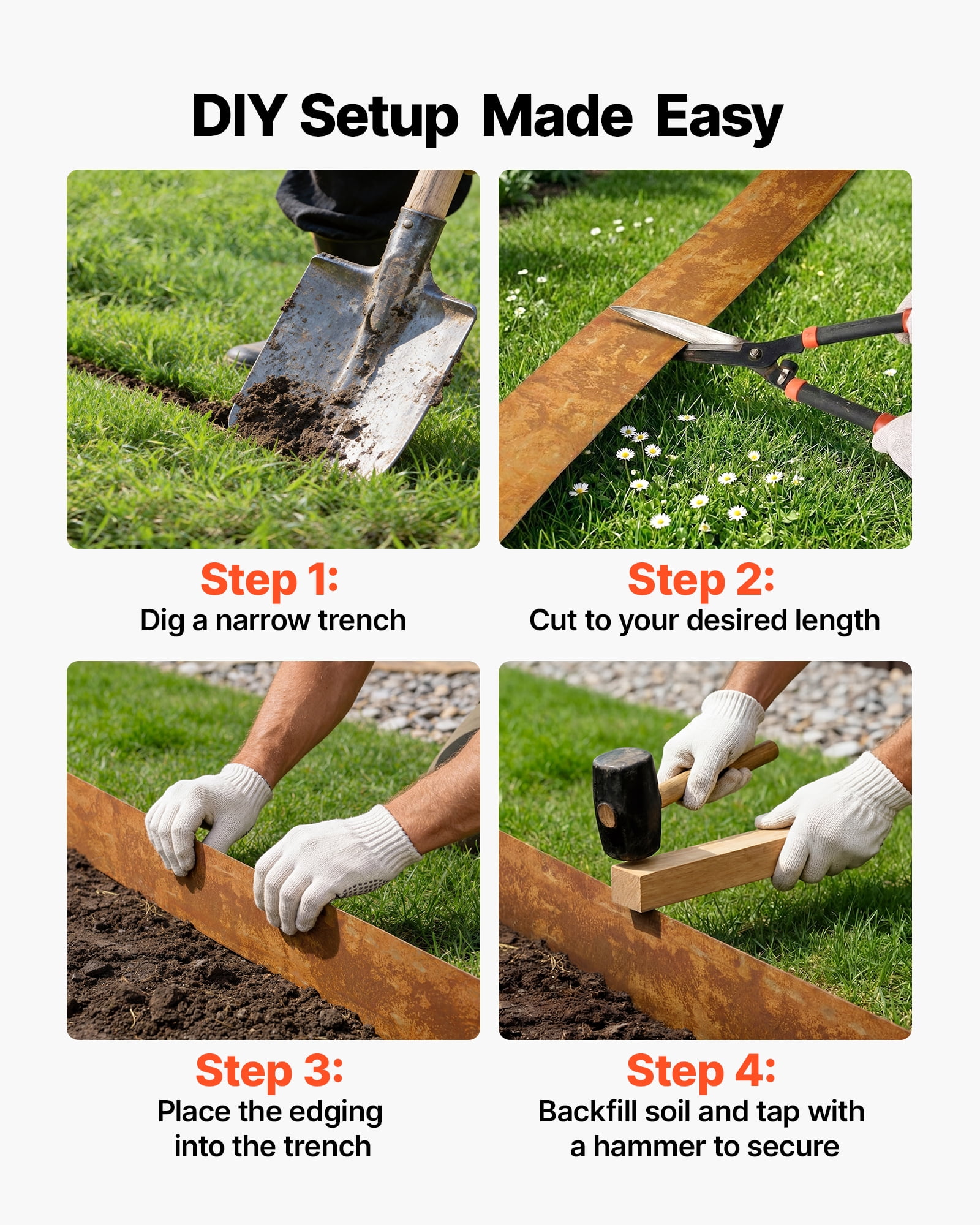 DIY Setup Made Easy

Step 1:
Dig a narrow trench

Step 2:
Cut to your desired length

Step 3:
Place the edging into the trench

Step 4:
Backfill soil and tap with a hammer to secure