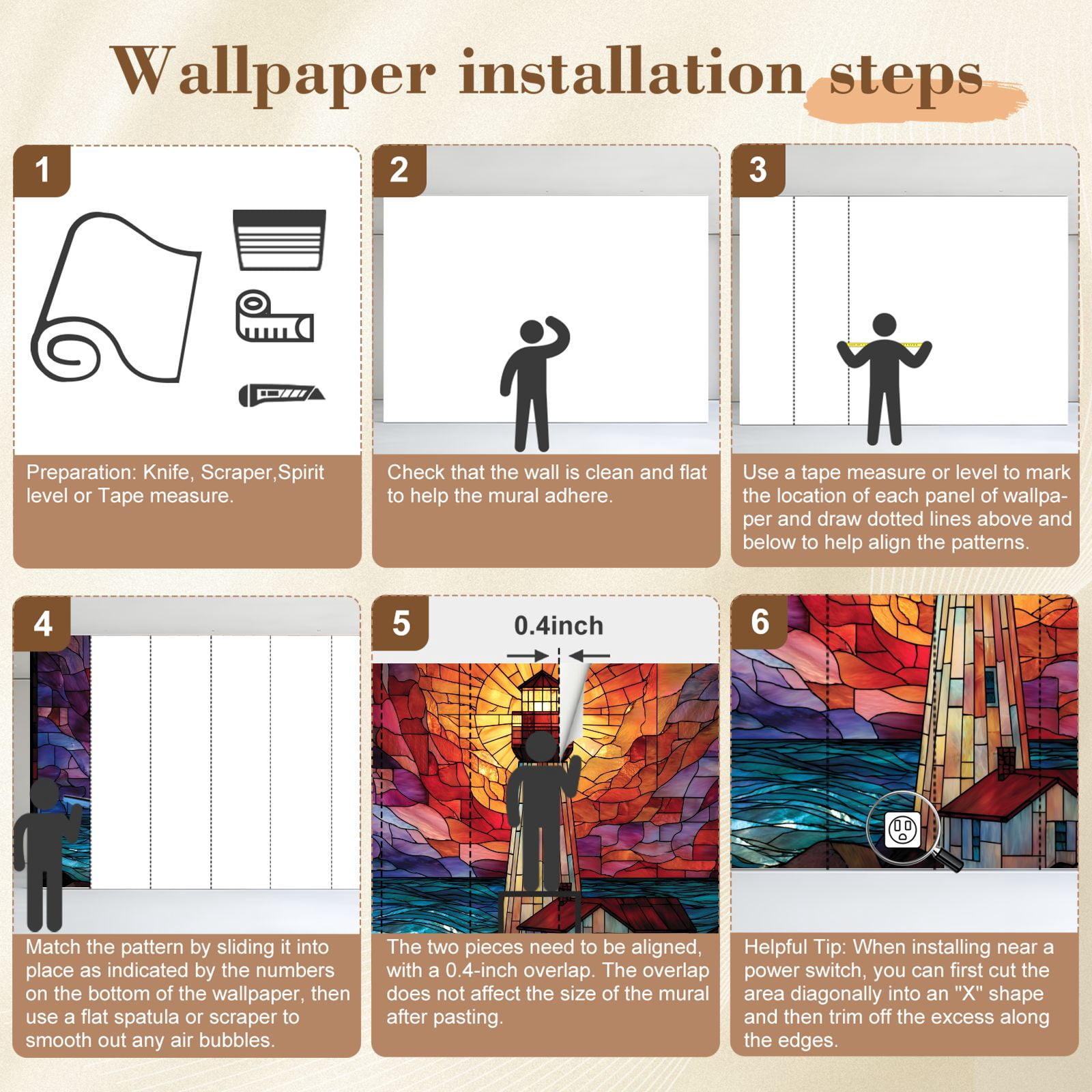 Wallpaper installation steps

1

Preparation: Knife, Scraper,Spirit level or Tape measure.

2

Check that the wall is clean and flat to help the mural adhere.

3

Use a tape measure or level to mark the location of each panel of wallpaper and draw dotted lines above and below to help align the patterns.

4

Match the pattern by sliding it into place as indicated by the numbers on the bottom of the wallpaper, then use a flat spatula or scraper to smooth out any air bubbles.

5

0.4inch

The two pieces need to be aligned, with a 0.4-inch overlap. The overlap does not affect the size of the mural after pasting.

6

Helpful Tip: When installing near a power switch, you can first cut the area diagonally into an "X" shape and then trim off the excess along the edges.