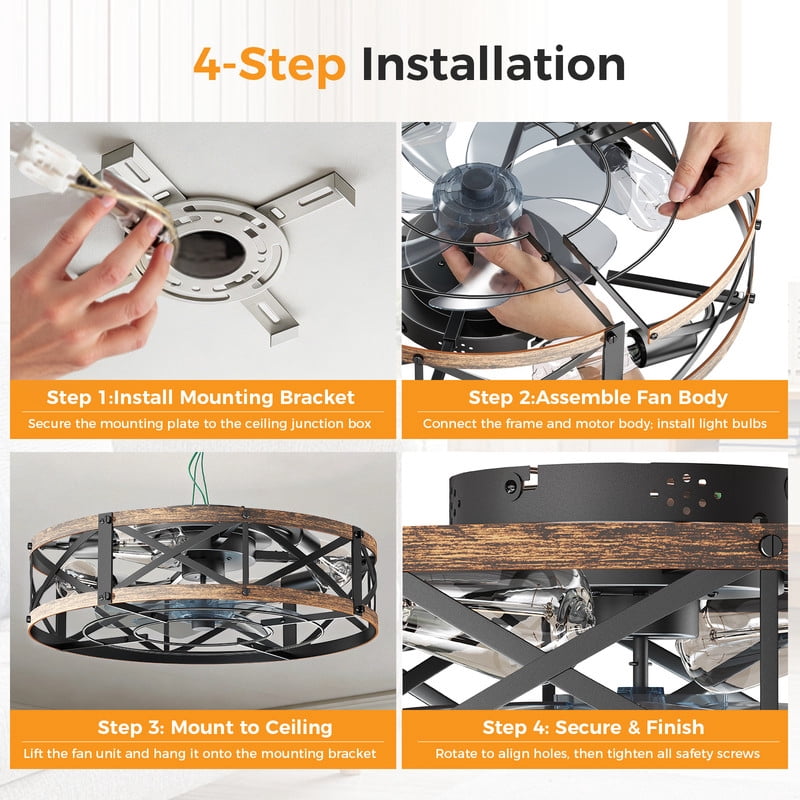 4-Step Installation

Step 1:Install Mounting Bracket

Secure the mounting plate to the ceiling junction box

Step 2:Assemble Fan Body

Connect the frame and motor body; install light bulbs

Step 3: Mount to Ceiling

Lift the fan unit and hang it onto the mounting bracket

Step 4: Secure & Finish

Rotate to align holes, then tighten all safety screws