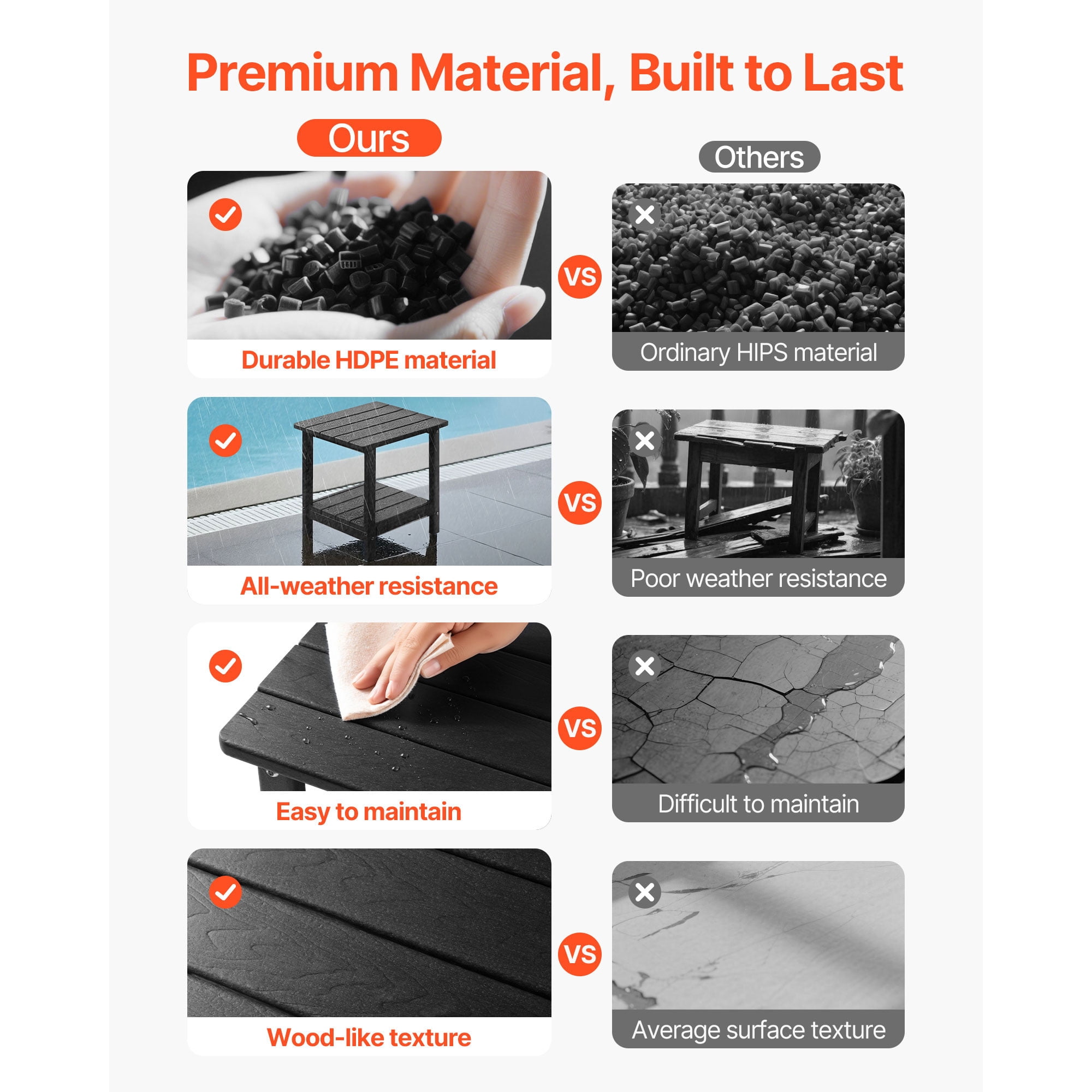 Premium Material, Built to Last

Ours

Others

Durable HDPE material

VS

Ordinary HIPS material

All-weather resistance

VS

Poor weather resistance

Easy to maintain

VS

Difficult to maintain

Wood-like texture

VS

Average surface texture