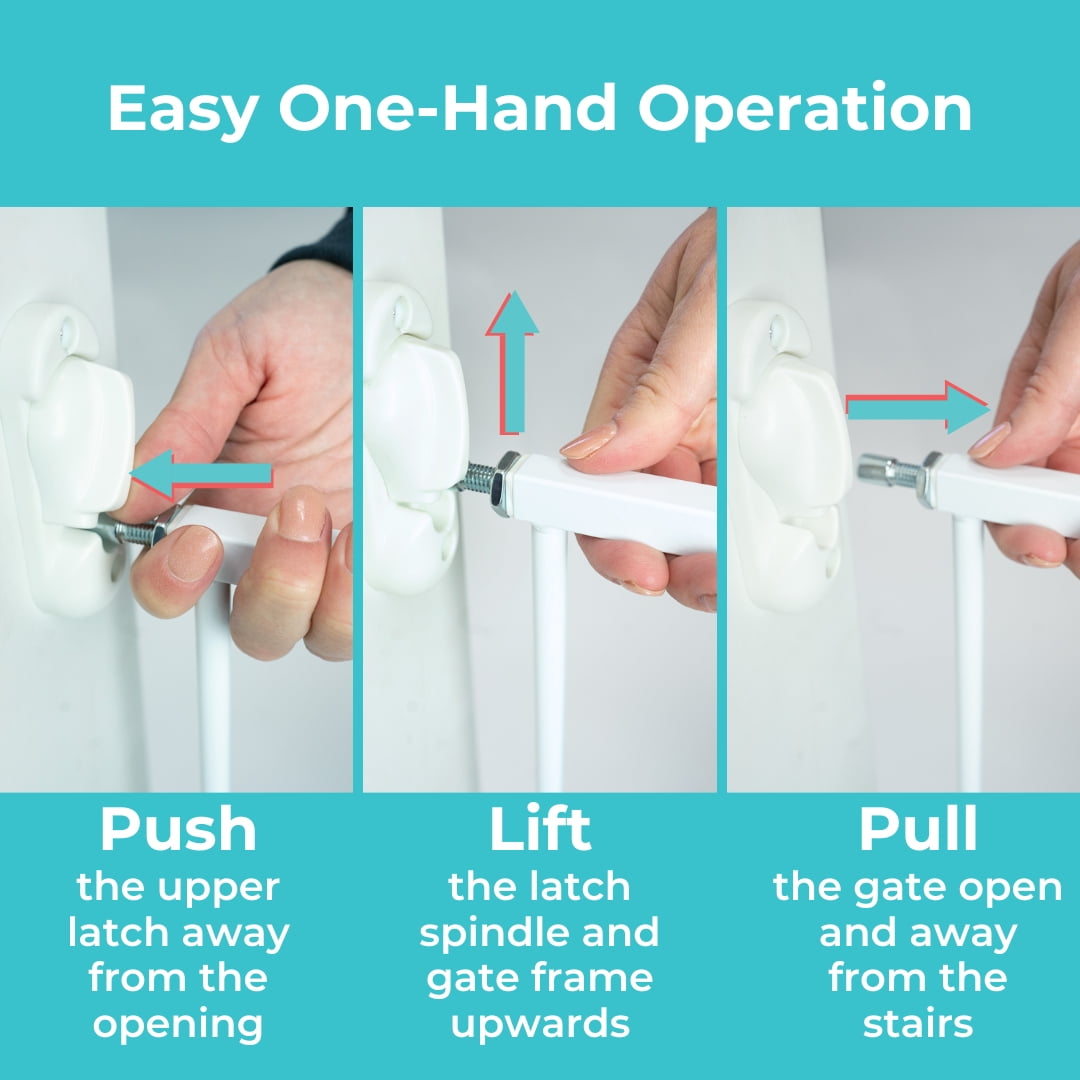 Easy One-Hand Operation

Push
the upper latch away from the opening

Lift
the latch spindle and gate frame upwards

Pull
the gate open and away from the stairs