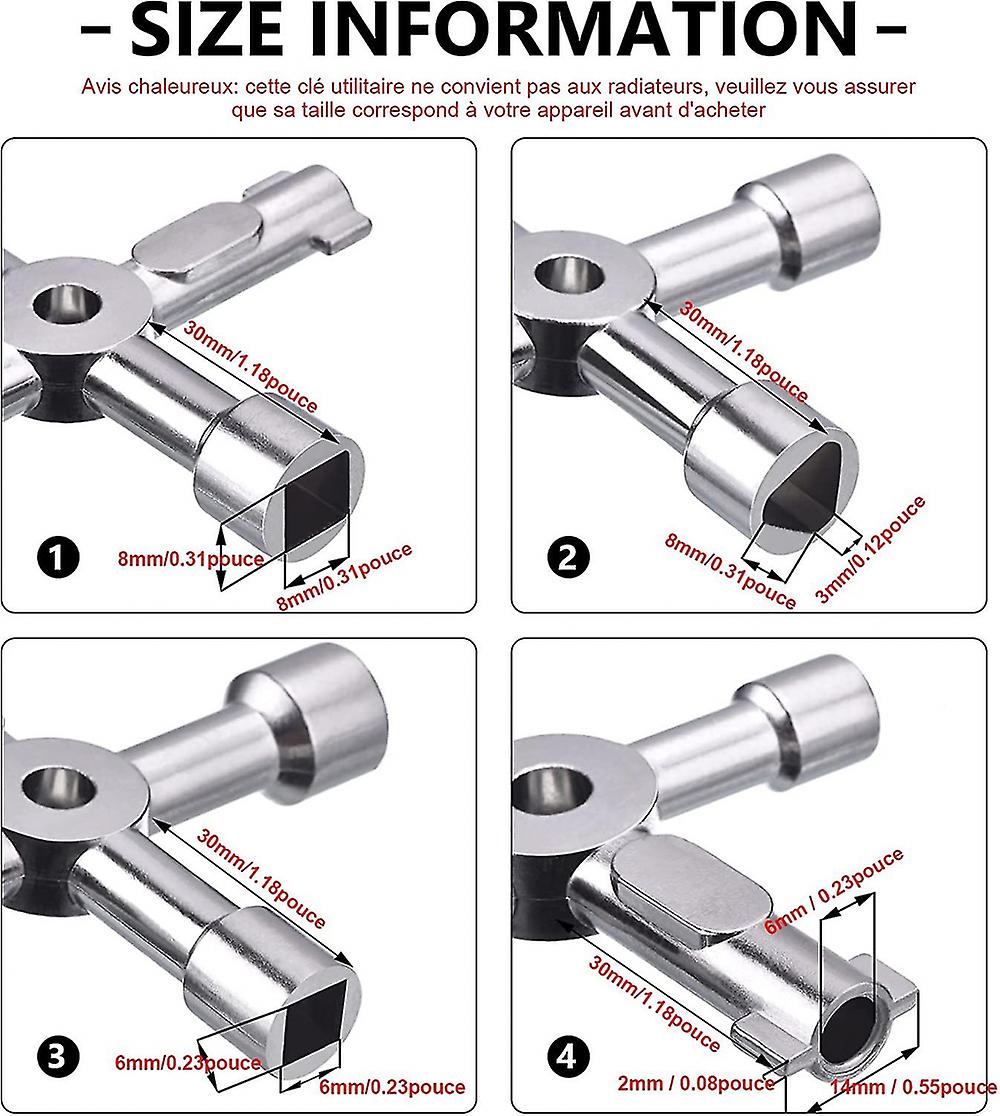 - SIZE INFORMATION -

Avis chaleureux: cette clé utilitaire ne convient pas aux radiateurs, veuillez vous assurer que sa taille correspond à votre appareil avant d'acheter

30mm/1.18pouce
1
8mm/0.31pouce
8mm/0.31pouce

30mm/1.18pouce
2
8mm/0.31pouce
3mm/0.12pouce

30mm/1.18pouce
3
6mm/0.23pouce
6mm/0.23pouce

6mm / 0.23pouce
30mm/1.18pouce
4
2mm / 0.08pouce
14mm / 0.55pouce