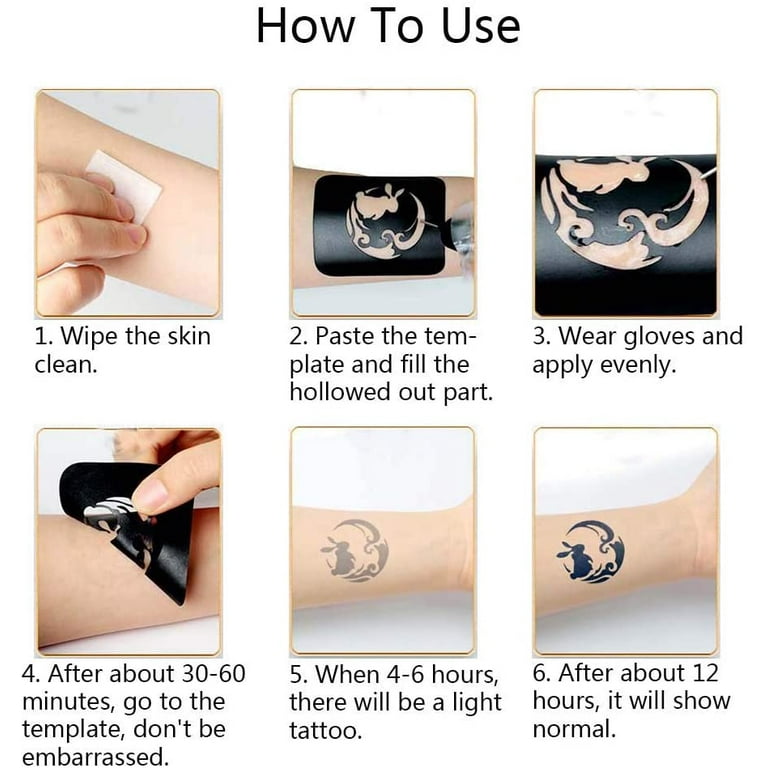 How To Use

1. Wipe the skin clean.

2. Paste the template and fill the hollowed out part.

3. Wear gloves and apply evenly.

4. After about 30-60 minutes, go to the template, don't be embarrassed.

5. When 4-6 hours, there will be a light tattoo.

6. After about 12 hours, it will show normal.