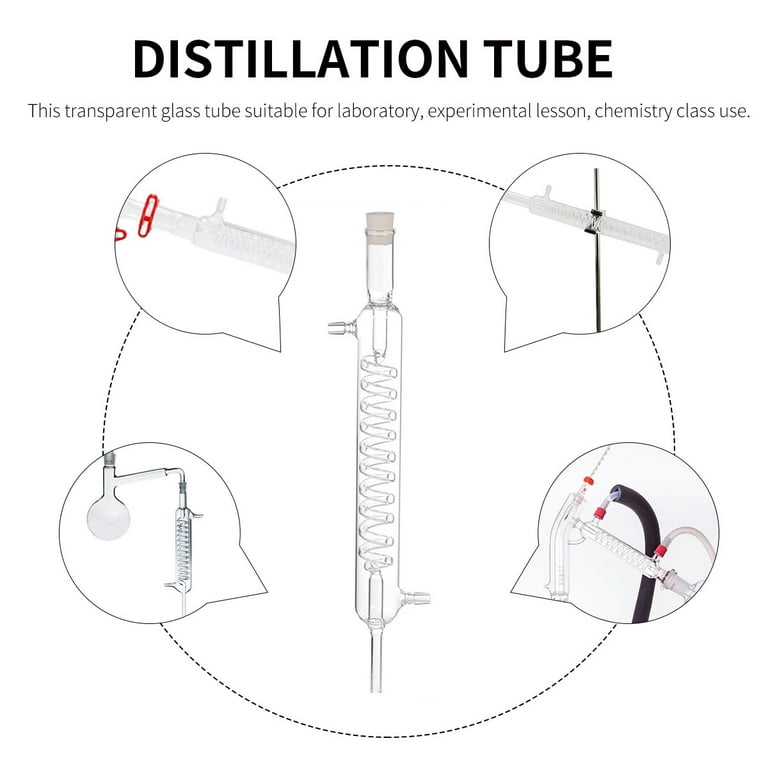 DISTILLATION TUBE

This transparent glass tube suitable for laboratory, experimental lesson, chemistry class use.