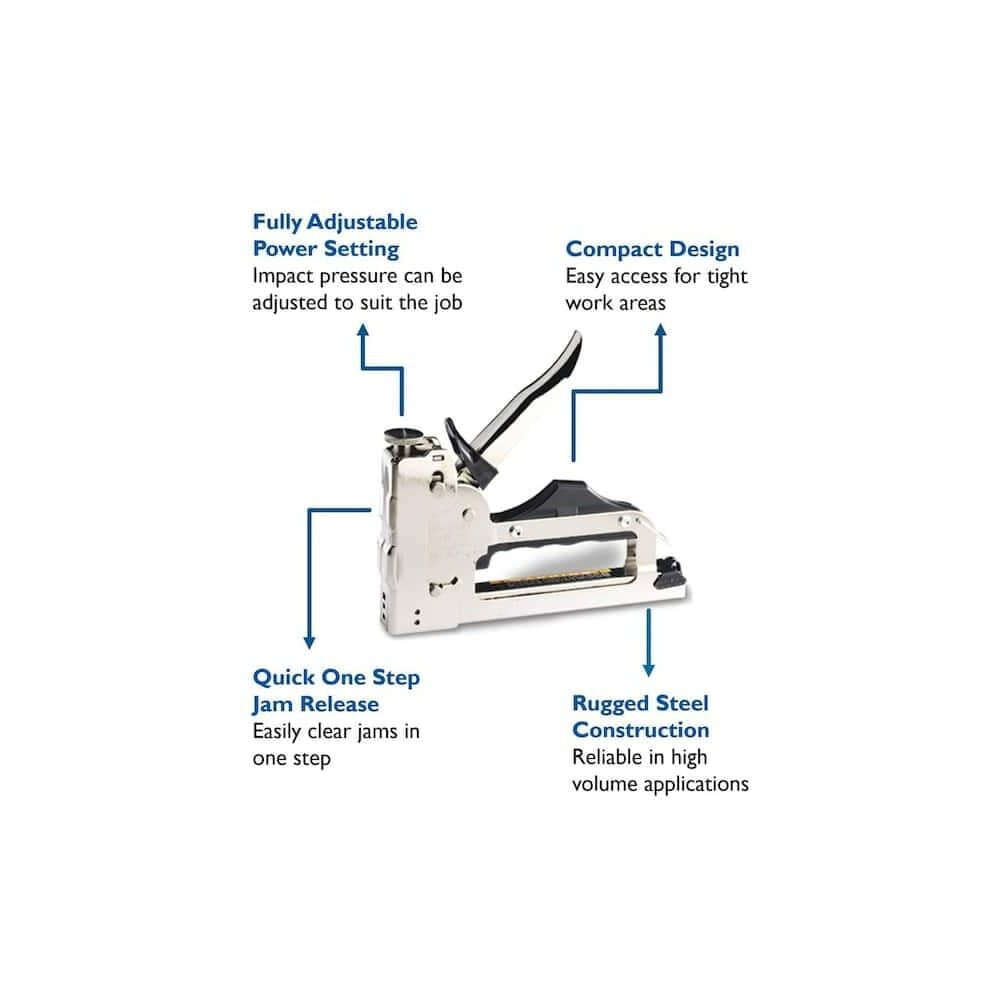 Fully Adjustable Power Setting
Impact pressure can be adjusted to suit the job

Compact Design
Easy access for tight work areas

Quick One Step Jam Release
Easily clear jams in one step

Rugged Steel Construction
Reliable in high volume applications