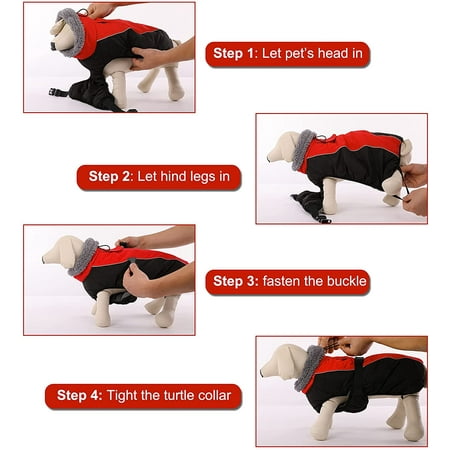 Step 1: Let pet's head in

Step 2: Let hind legs in

Step 3: fasten the buckle

Step 4: Tight the turtle collar