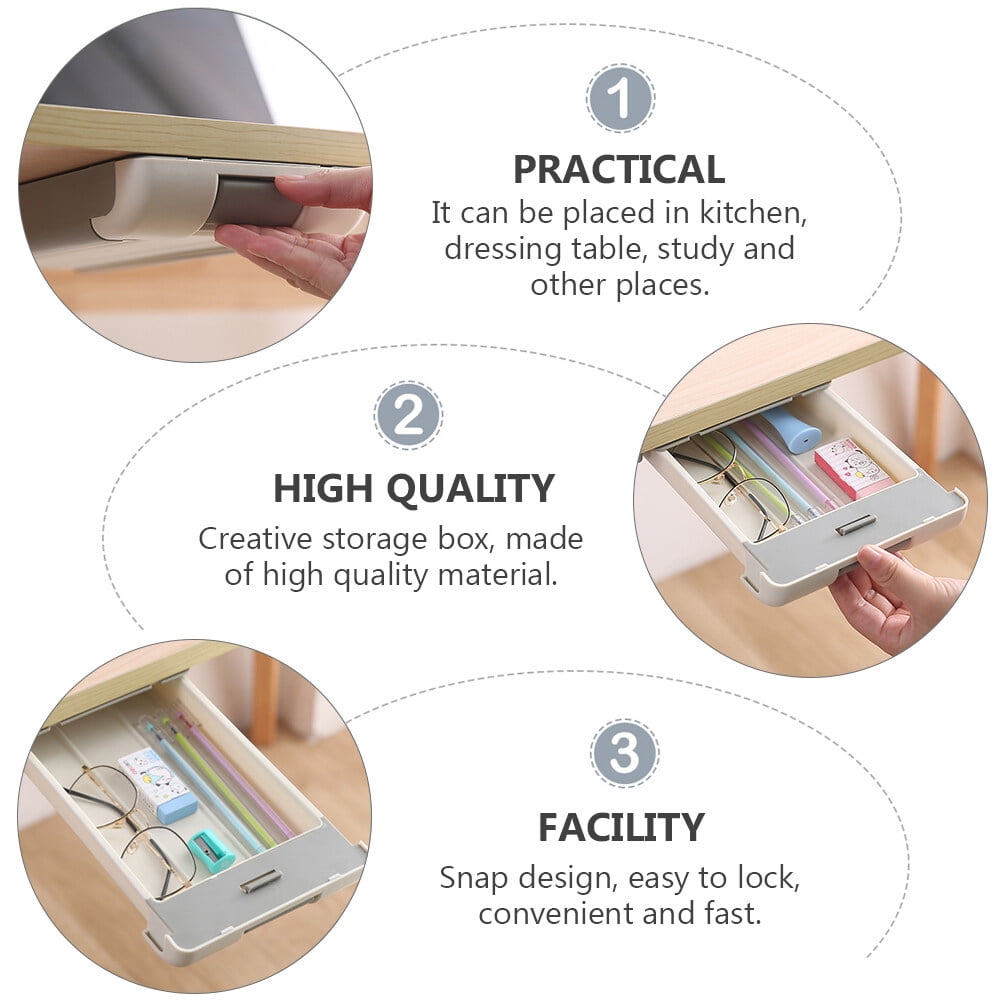 1

PRACTICAL

It can be placed in kitchen, dressing table, study and other places.

2

HIGH QUALITY

Creative storage box, made of high quality material.

3

FACILITY

Snap design, easy to lock, convenient and fast.