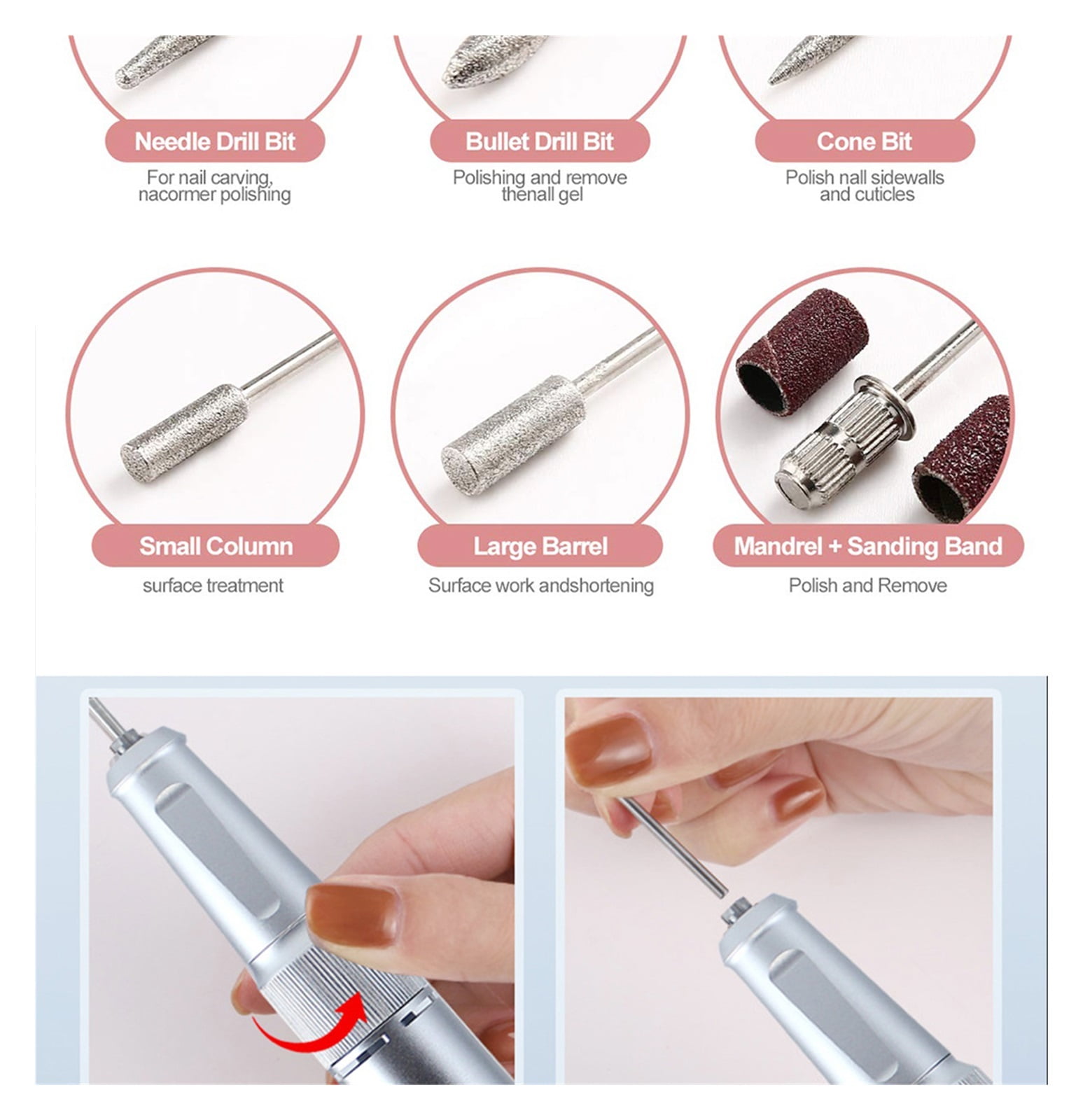 Needle Drill Bit
For nail carving, nacormer polishing

Bullet Drill Bit
Polishing and remove thenall gel

Cone Bit
Polish nall sidewalls and cuticles

Small Column
surface treatment

Large Barrel
Surface work andshortening

Mandrel + Sanding Band
Polish and Remove