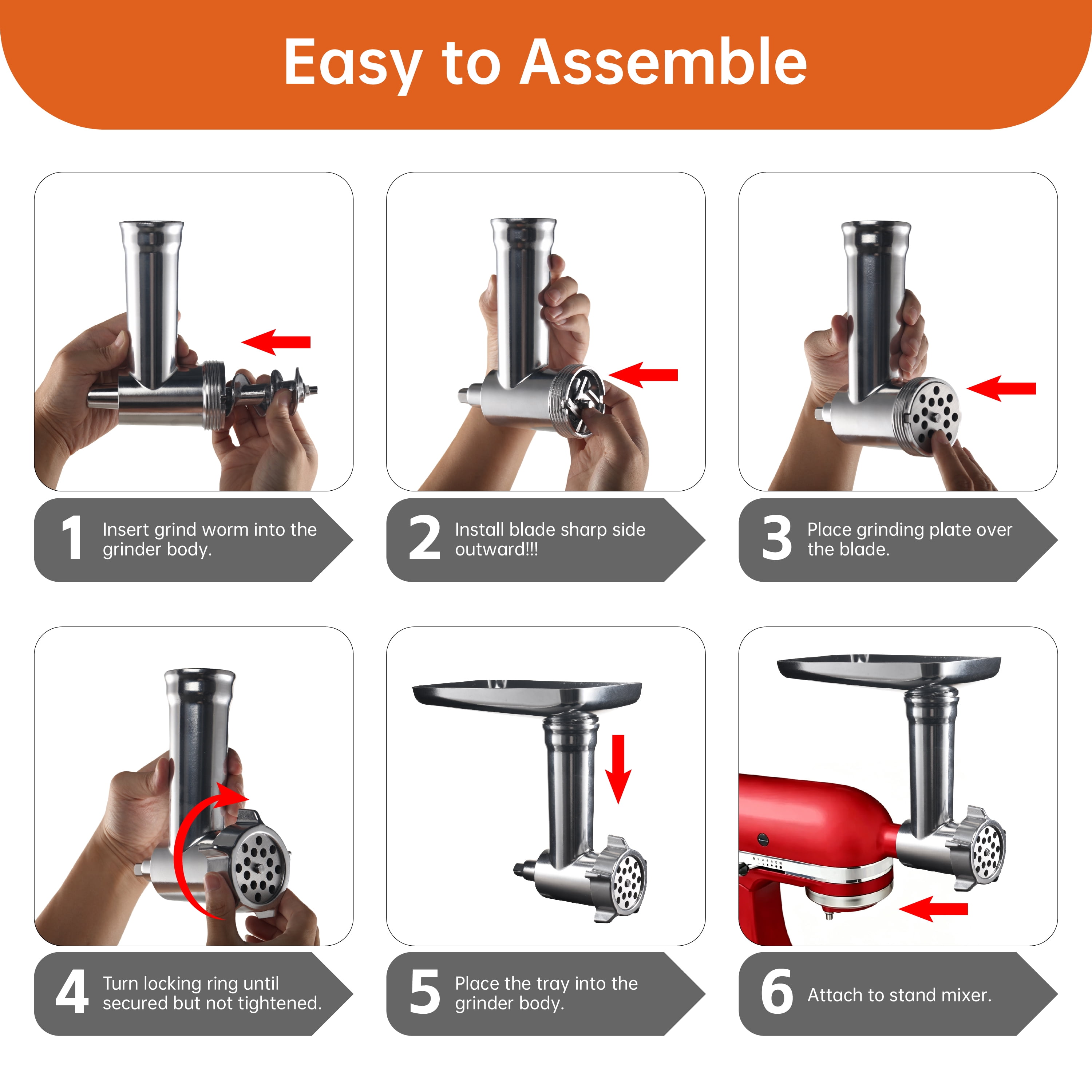 Easy to Assemble

1 Insert grind worm into the grinder body.

2 Install blade sharp side outward!!!

3 Place grinding plate over the blade.

4 Turn locking ring until secured but not tightened.

5 Place the tray into the grinder body.

6 Attach to stand mixer.