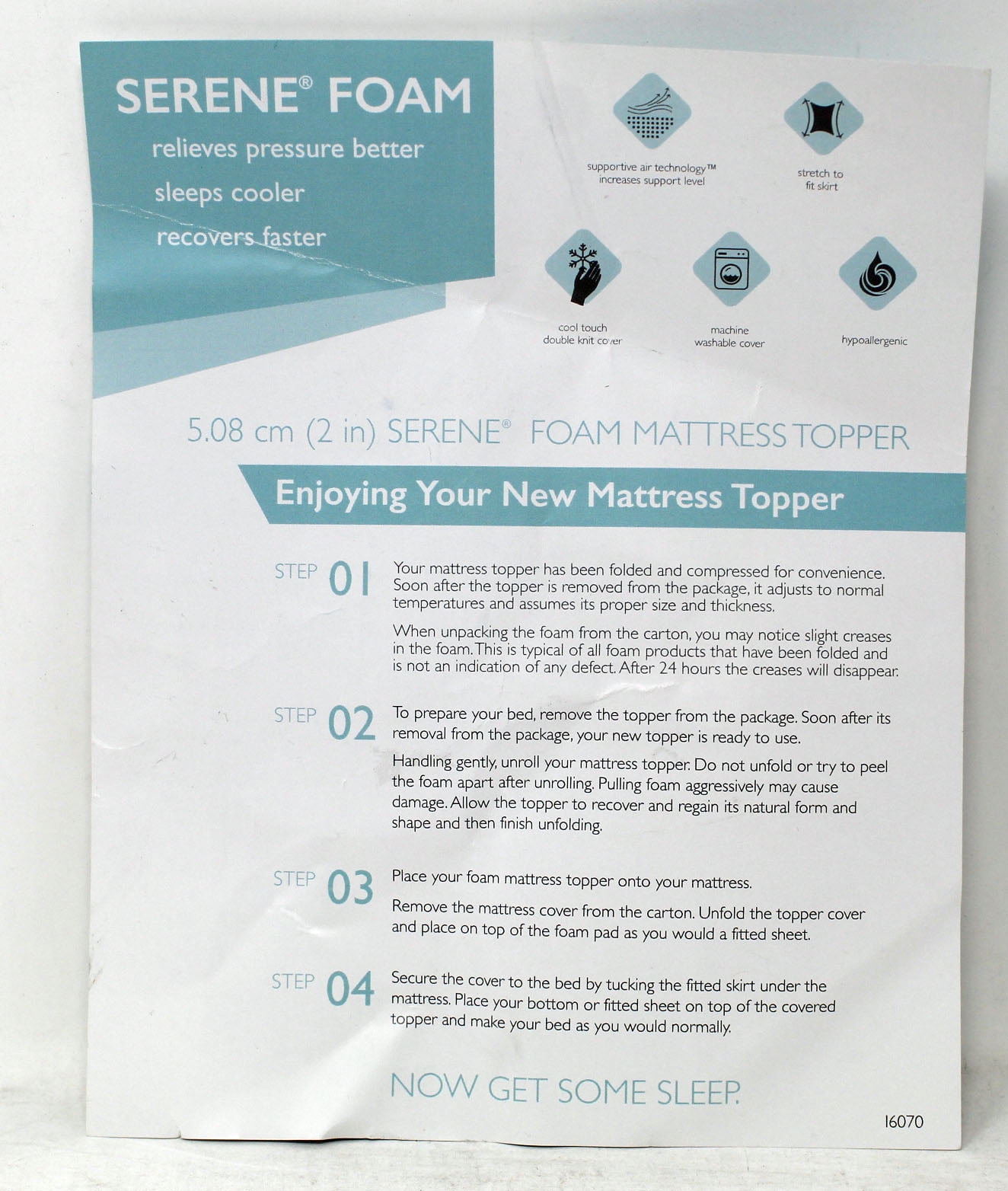 SERENE® FOAM

relieves pressure better
sleeps cooler
recovers faster

supportive air technology™ increases support level

stretch to fit skirt

cool touch double knit cover

machine washable cover

hypoallergenic

5.08 cm (2 in) SERENE® FOAM MATTRESS TOPPER

Enjoying Your New Mattress Topper

STEP 01 Your mattress topper has been folded and compressed for convenience. Soon after the topper is removed from the package, it adjusts to normal temperatures and assumes its proper size and thickness.

When unpacking the foam from the carton, you may notice slight creases in the foam. This is typical of all foam products that have been folded and is not an indication of any defect. After 24 hours the creases will disappear.

STEP 02 To prepare your bed, remove the topper from the package. Soon after its removal from the package, your new topper is ready to use.

Handling gently, unroll your mattress topper. Do not unfold or try to peel the foam apart after unrolling. Pulling foam aggressively may cause damage. Allow the topper to recover and regain its natural form and shape and then finish unfolding.

STEP 03 Place your foam mattress topper onto your mattress.

Remove the mattress cover from the carton. Unfold the topper cover and place on top of the foam pad as you would a fitted sheet.

STEP 04 Secure the cover to the bed by tucking the fitted skirt under the mattress. Place your bottom or fitted sheet on top of the covered topper and make your bed as you would normally.

NOW GET SOME SLEEP.

16070