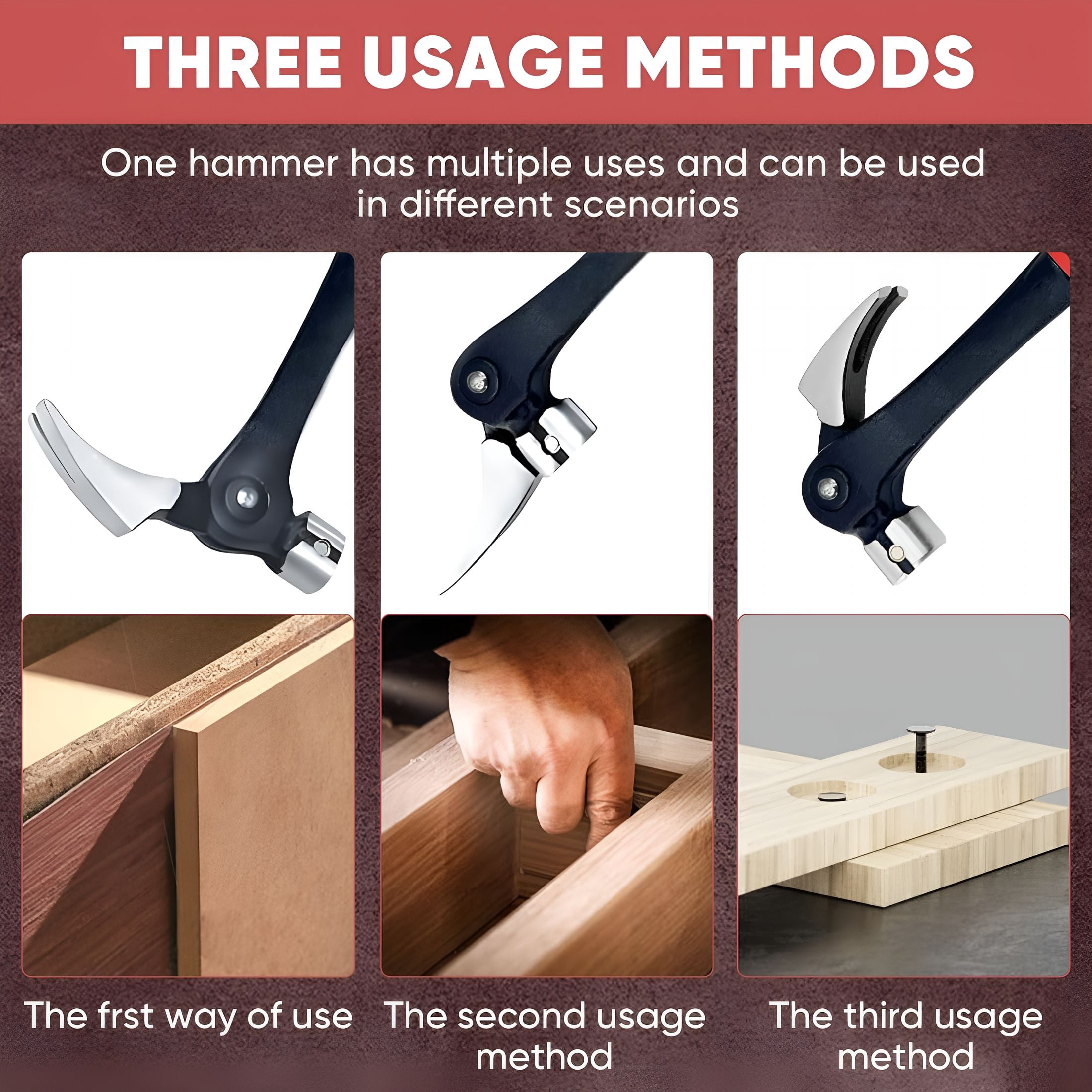 THREE USAGE METHODS

One hammer has multiple uses and can be used in different scenarios

The frst way of use

The second usage method

The third usage method