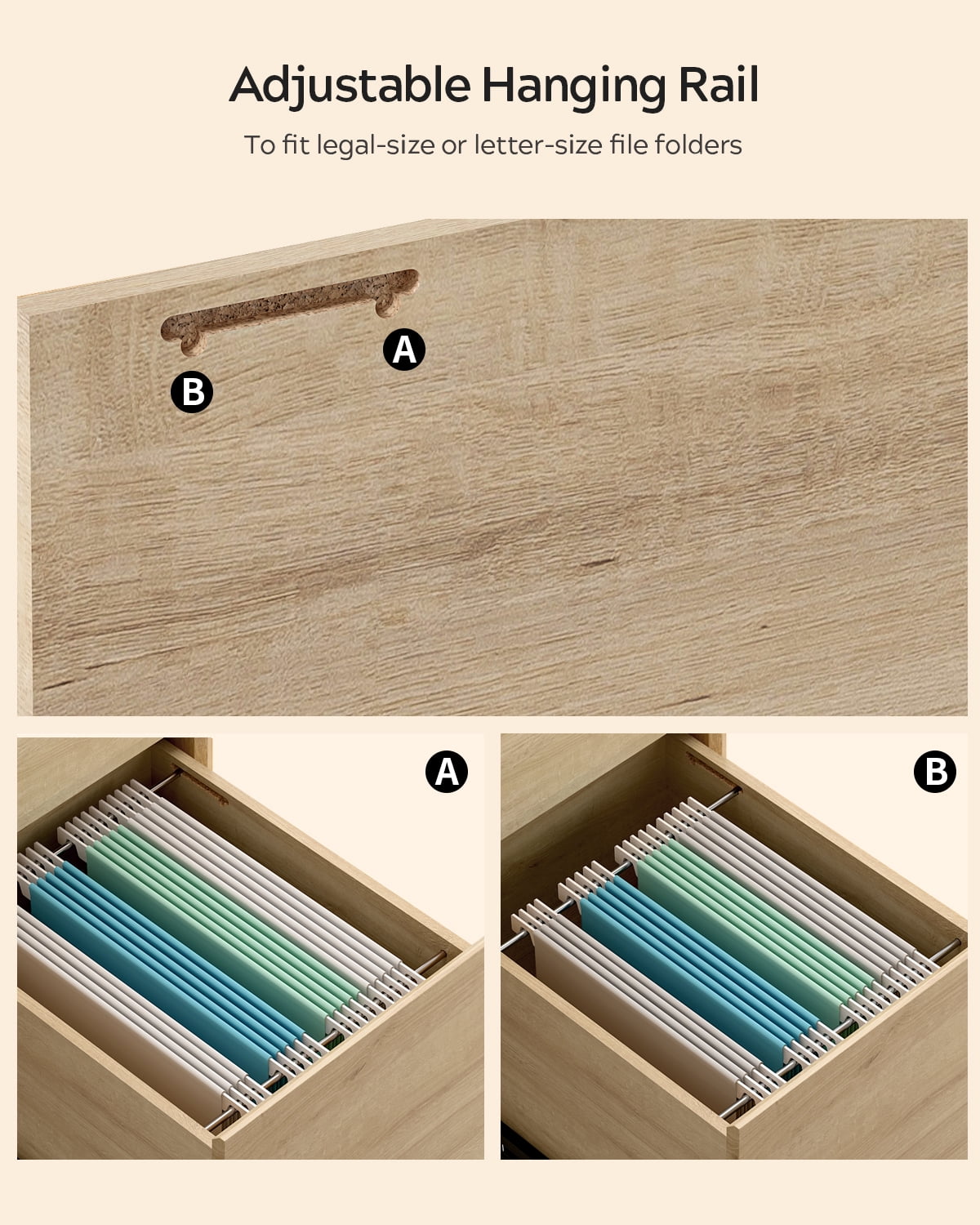 Adjustable Hanging Rail

To fit legal-size or letter-size file folders

A

B

A

B