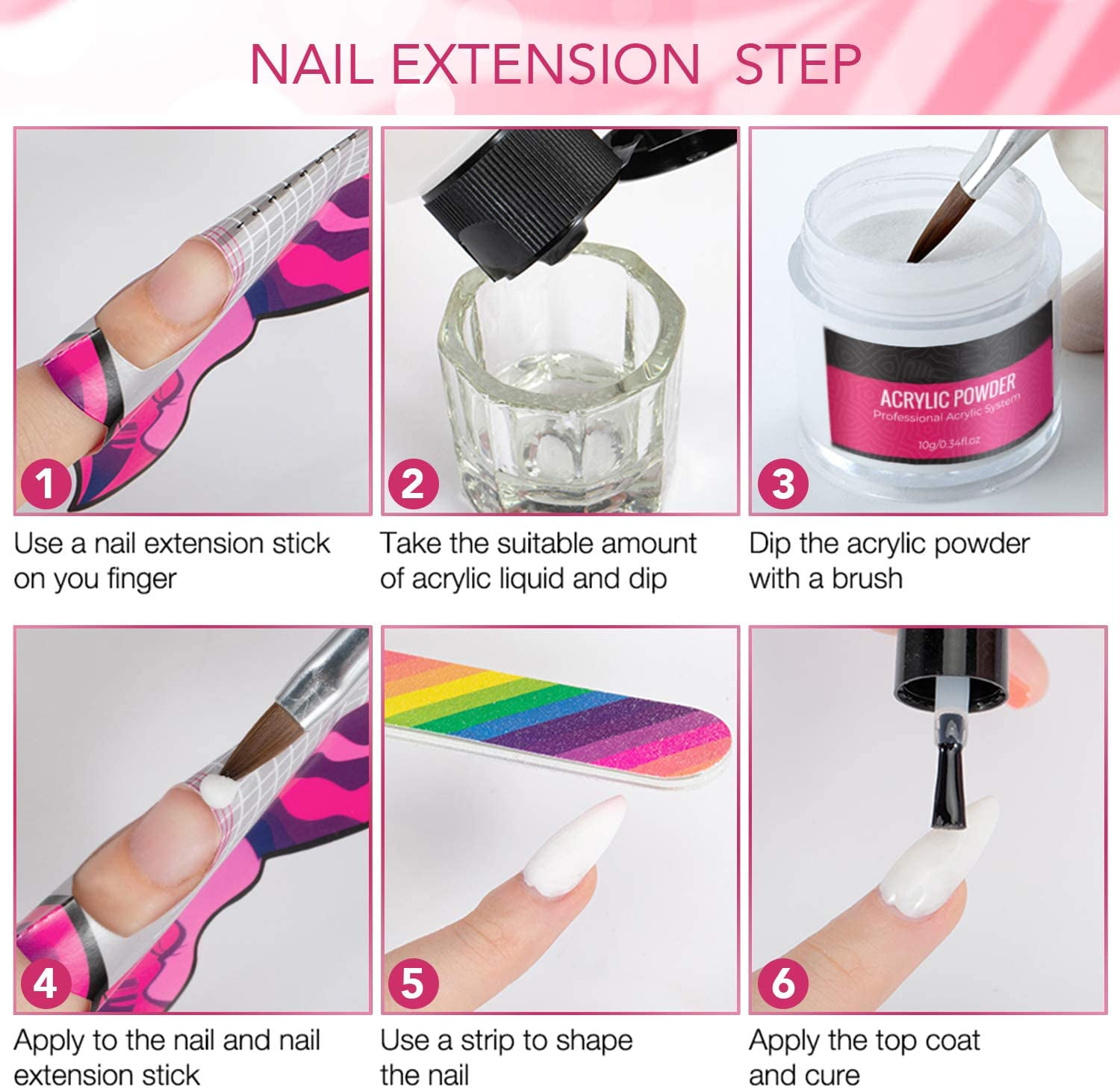 NAIL EXTENSION STEP

1

Use a nail extension stick on you finger

2

Take the suitable amount of acrylic liquid and dip

ACRYLIC POWDER
Professional Acrylic System
10g/0.34fl.oz

3

Dip the acrylic powder with a brush

4

Apply to the nail and nail extension stick

5

Use a strip to shape the nail

6

Apply the top coat and cure