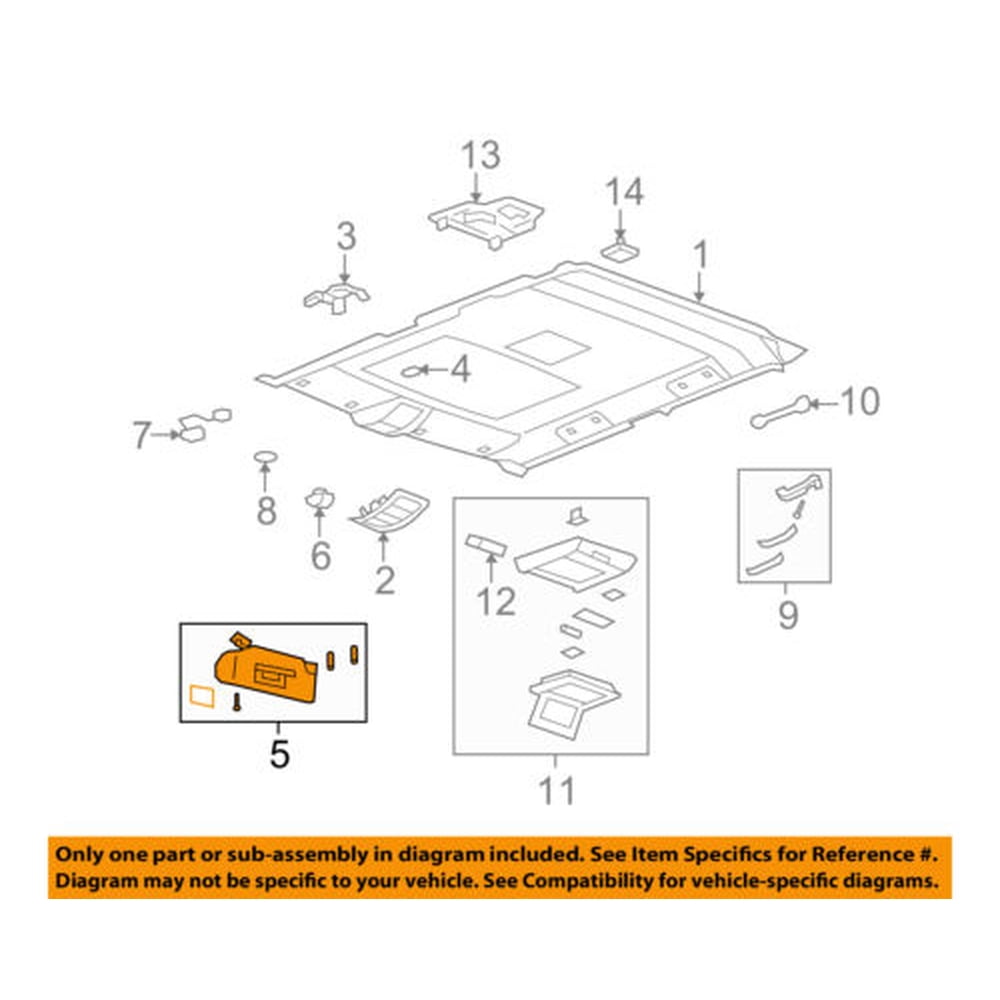 13
14
3
1
4
10
7
8
6
2
12
9
5
11

Only one part or sub-assembly in diagram included. See Item Specifics for Reference #. Diagram may not be specific to your vehicle. See Compatibility for vehicle-specific diagrams.