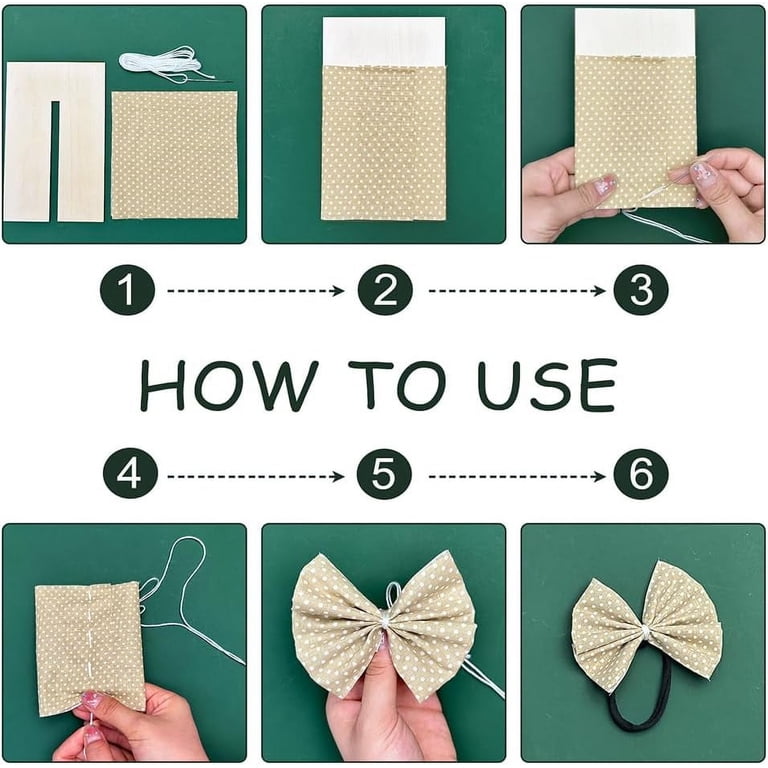 1
2
3

HOW TO USE

4
5
6