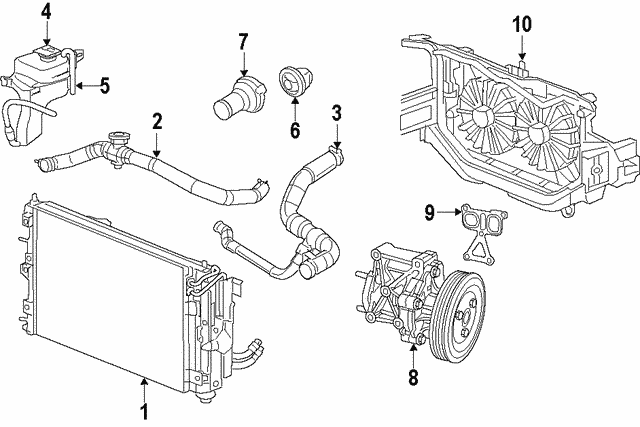 4
5
7
6
2
3
10
9
8
1