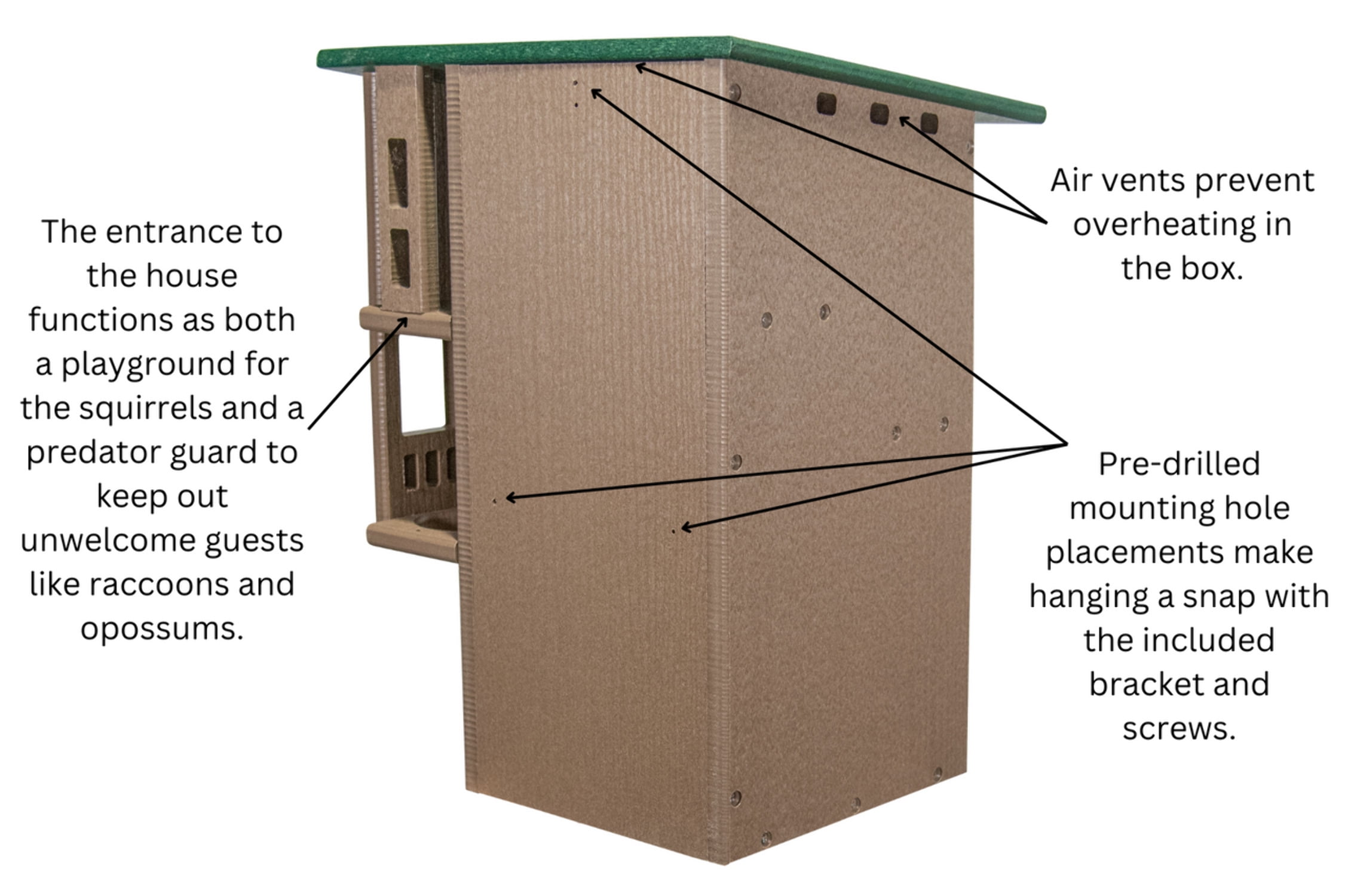 The entrance to the house functions as both a playground for the squirrels and a predator guard to keep out unwelcome guests like raccoons and opossums.

Air vents prevent overheating in the box.

Pre-drilled mounting hole placements make hanging a snap with the included bracket and screws.