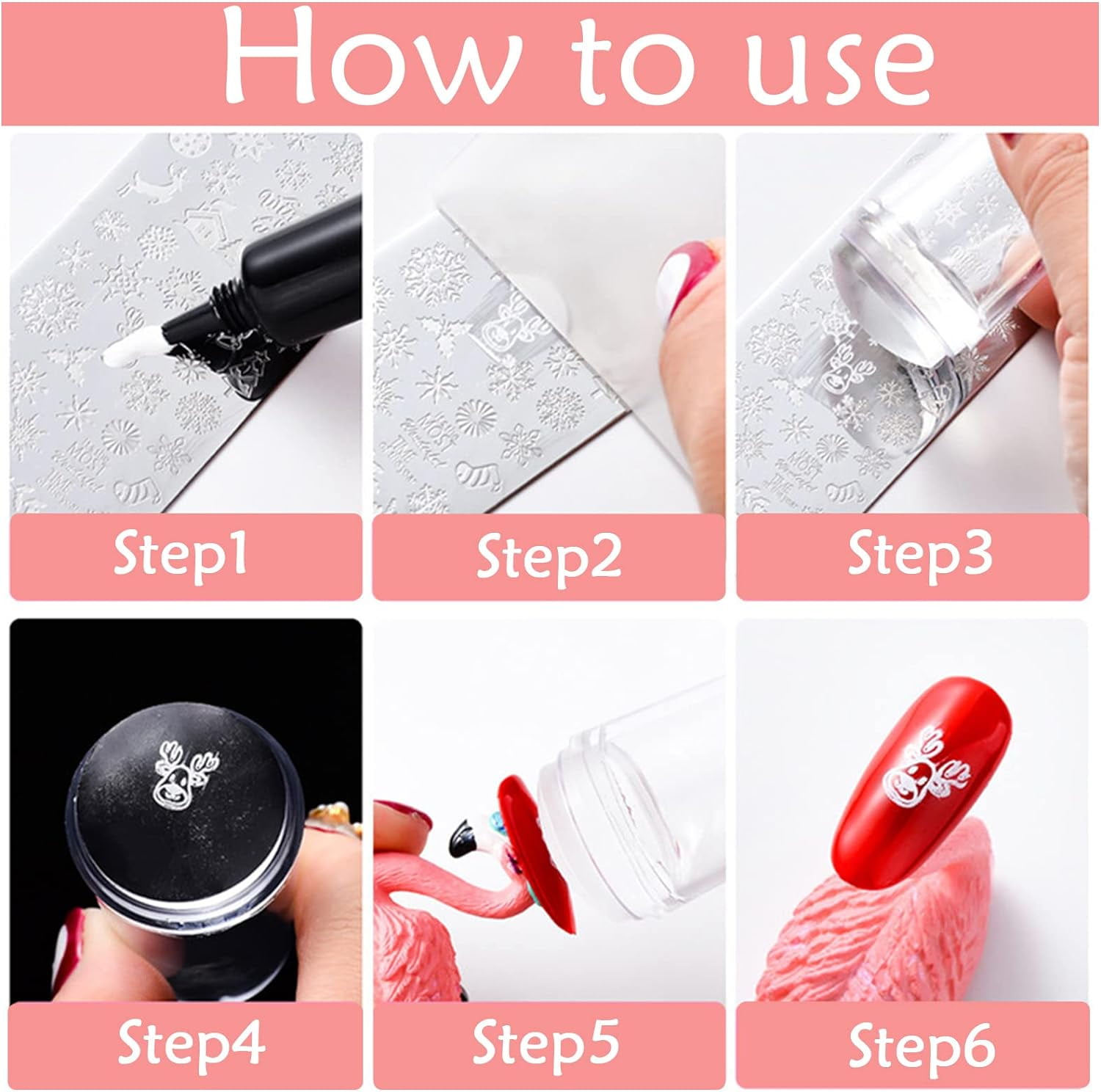 How to use

Step1

Step2

Step3

Step4

Step5

Step6