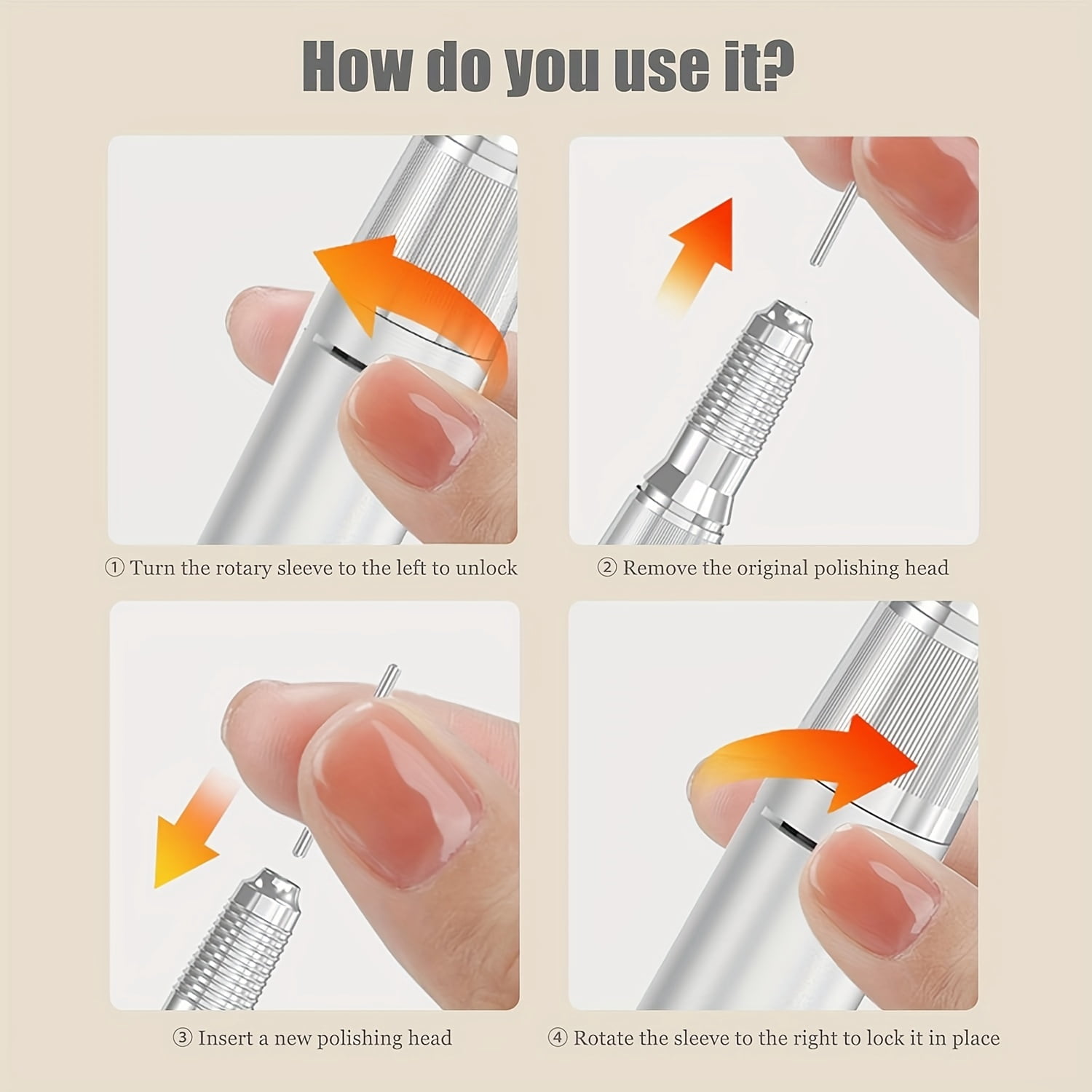 How do you use it?

① Turn the rotary sleeve to the left to unlock

② Remove the original polishing head

③ Insert a new polishing head

④ Rotate the sleeve to the right to lock it in place