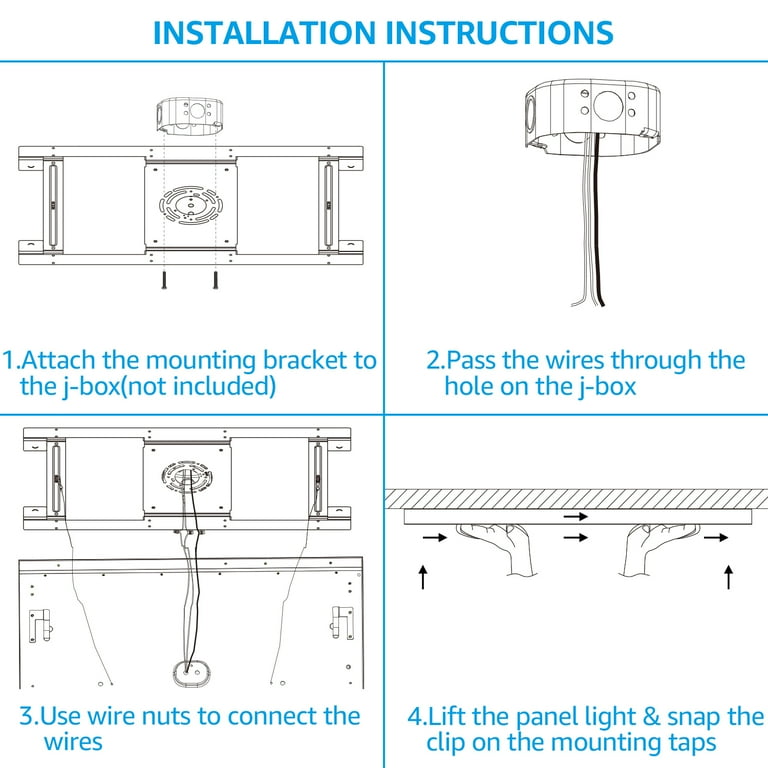 INSTALLATION INSTRUCTIONS

1.Attach the mounting bracket to the j-box(not included)

2.Pass the wires through the hole on the j-box

3.Use wire nuts to connect the wires

4.Lift the panel light & snap the clip on the mounting taps