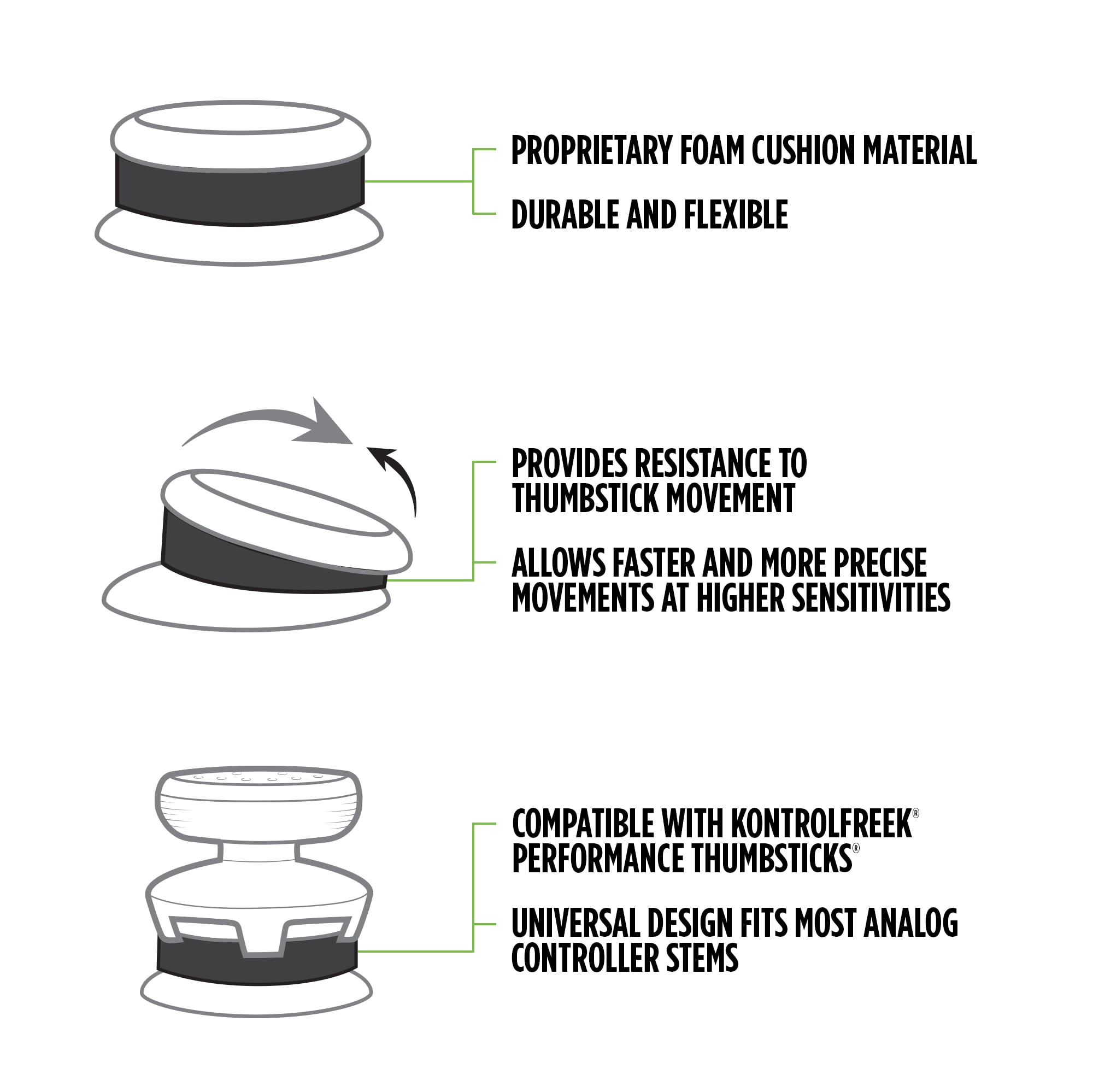 PROPRIETARY FOAM CUSHION MATERIAL

DURABLE AND FLEXIBLE

PROVIDES RESISTANCE TO THUMBSTICK MOVEMENT

ALLOWS FASTER AND MORE PRECISE MOVEMENTS AT HIGHER SENSITIVITIES

COMPATIBLE WITH KONTROLFREEK® PERFORMANCE THUMBSTICKS®

UNIVERSAL DESIGN FITS MOST ANALOG CONTROLLER STEMS