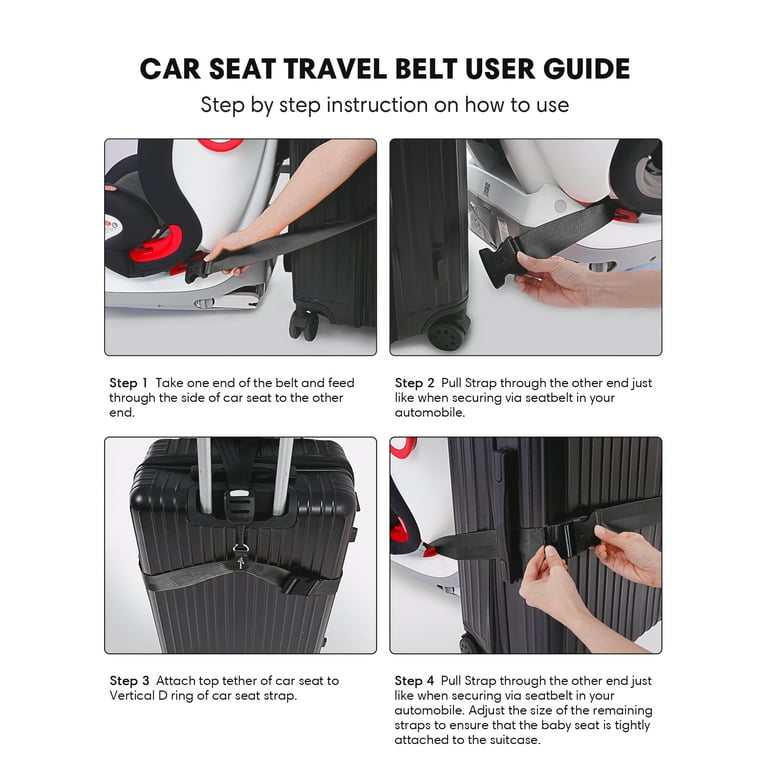 CAR SEAT TRAVEL BELT USER GUIDE

Step by step instruction on how to use

Step 1 Take one end of the belt and feed through the side of car seat to the other end.

Step 2 Pull Strap through the other end just like when securing via seatbelt in your automobile.

Step 3 Attach top tether of car seat to Vertical D ring of car seat strap.

Step 4 Pull Strap through the other end just like when securing via seatbelt in your automobile. Adjust the size of the remaining straps to ensure that the baby seat is tightly attached to the suitcase.