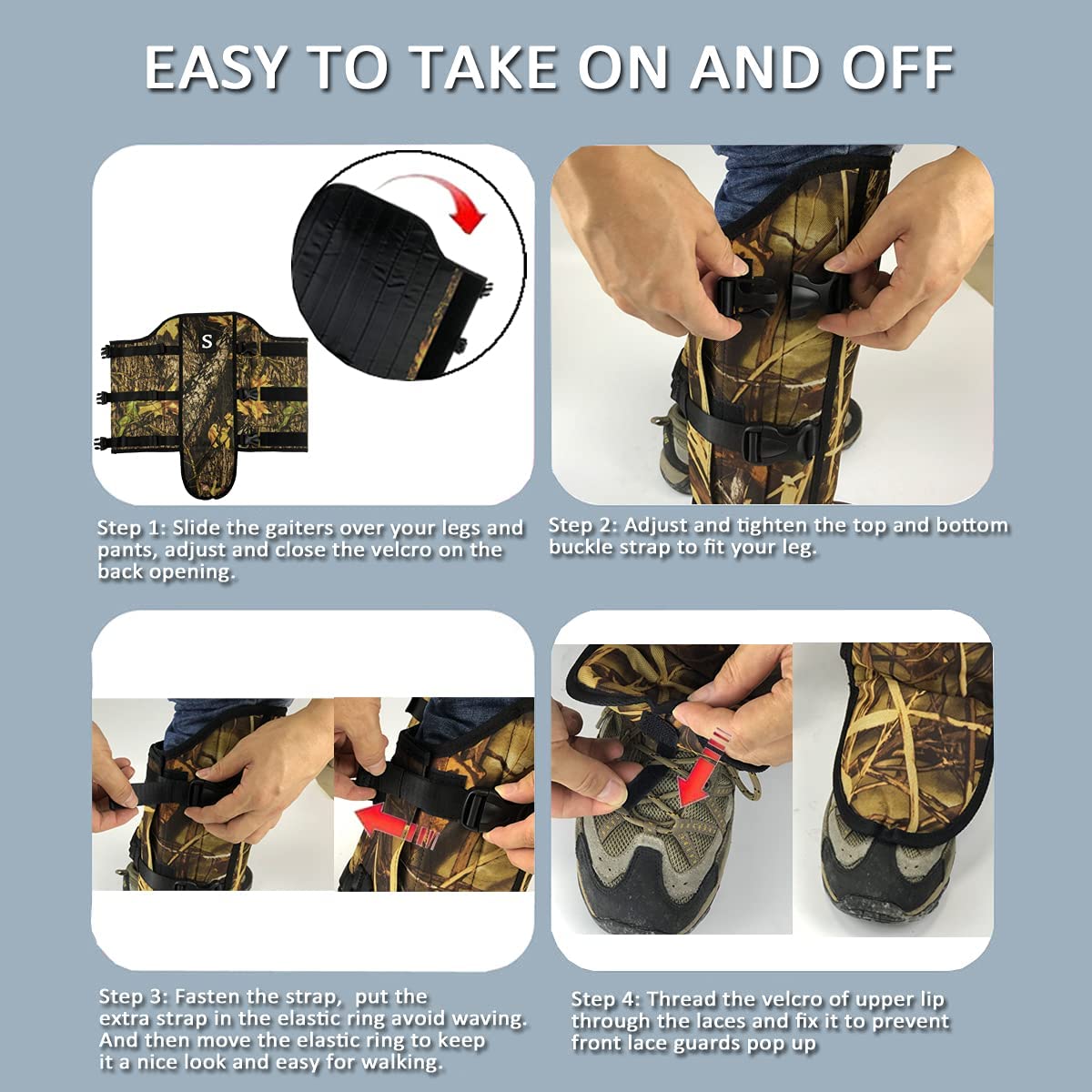 EASY TO TAKE ON AND OFF

S

Step 1: Slide the gaiters over your legs and pants, adjust and close the velcro on the back opening.

Step 2: Adjust and tighten the top and bottom buckle strap to fit your leg.

Step 3: Fasten the strap, put the extra strap in the elastic ring avoid waving. And then move the elastic ring to keep it a nice look and easy for walking.

Step 4: Thread the velcro of upper lip through the laces and fix it to prevent front lace guards pop up