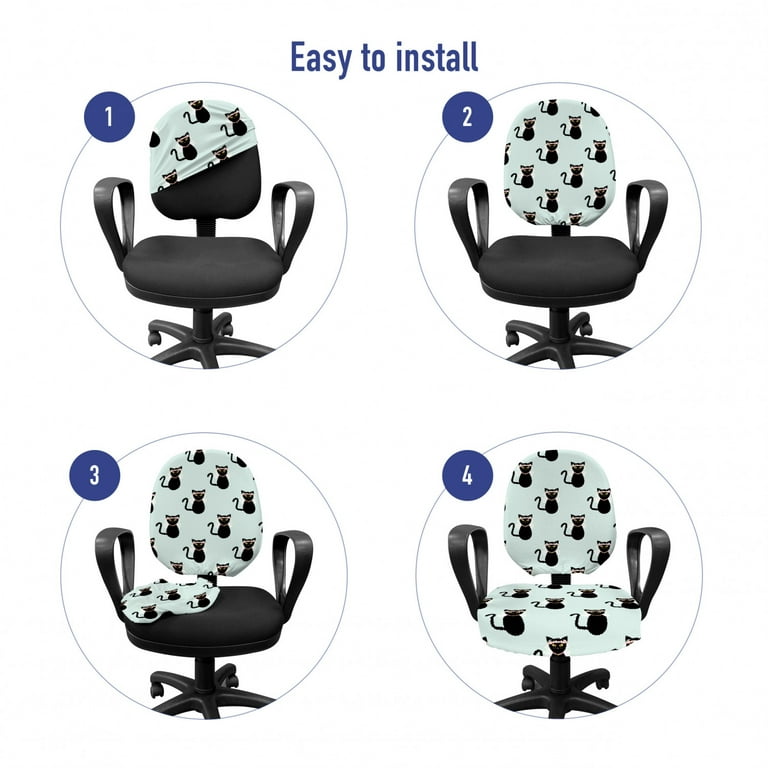 Easy to install

1

2

3

4