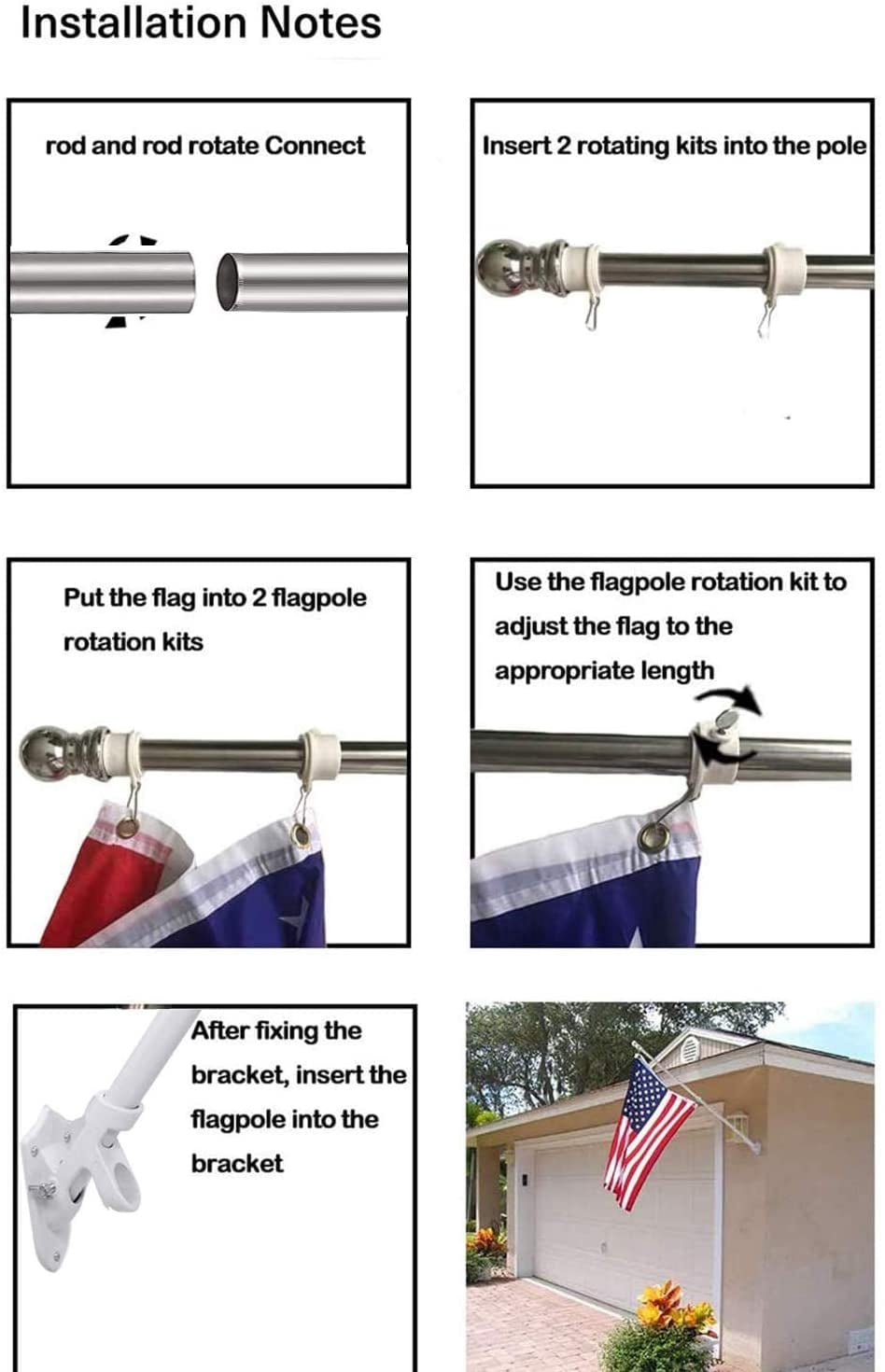 Installation Notes

rod and rod rotate Connect

Insert 2 rotating kits into the pole

Put the flag into 2 flagpole rotation kits

Use the flagpole rotation kit to adjust the flag to the appropriate length

After fixing the bracket, insert the flagpole into the bracket