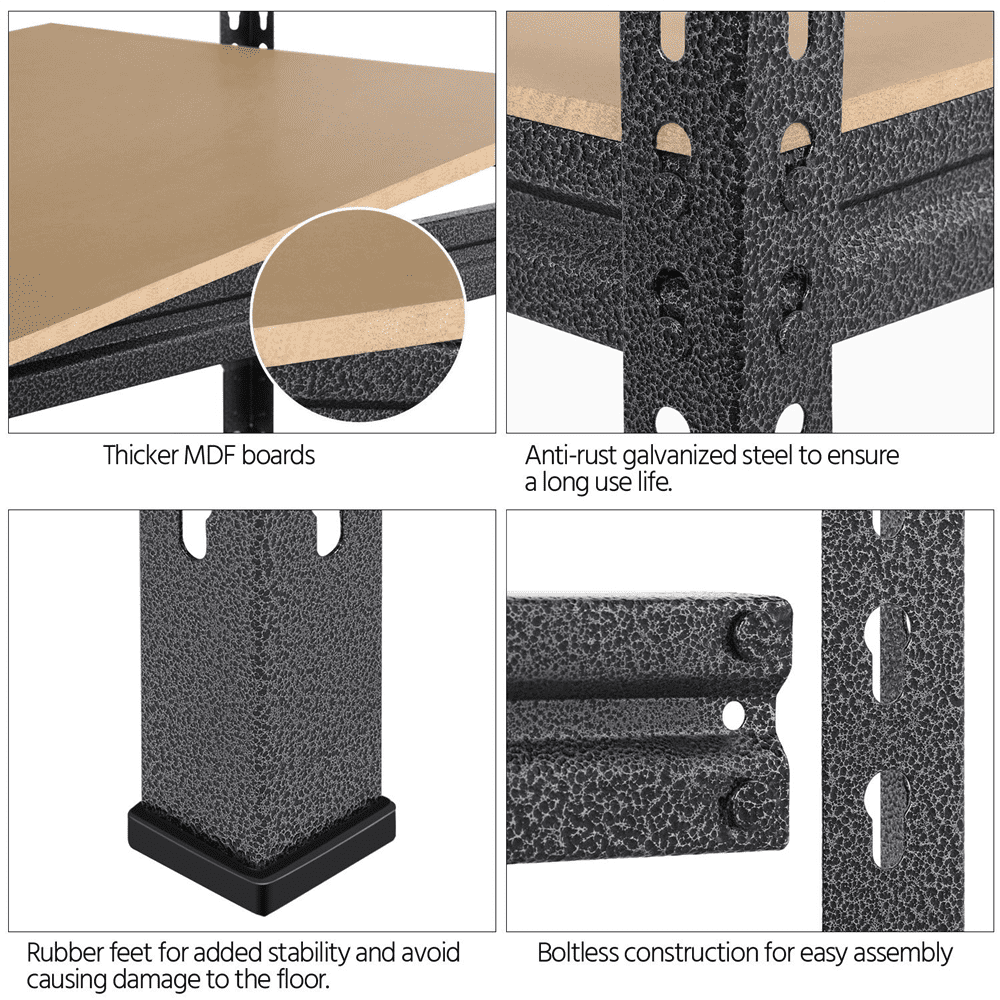 Thicker MDF boards

Anti-rust galvanized steel to ensure a long use life.

Rubber feet for added stability and avoid causing damage to the floor.

Boltless construction for easy assembly